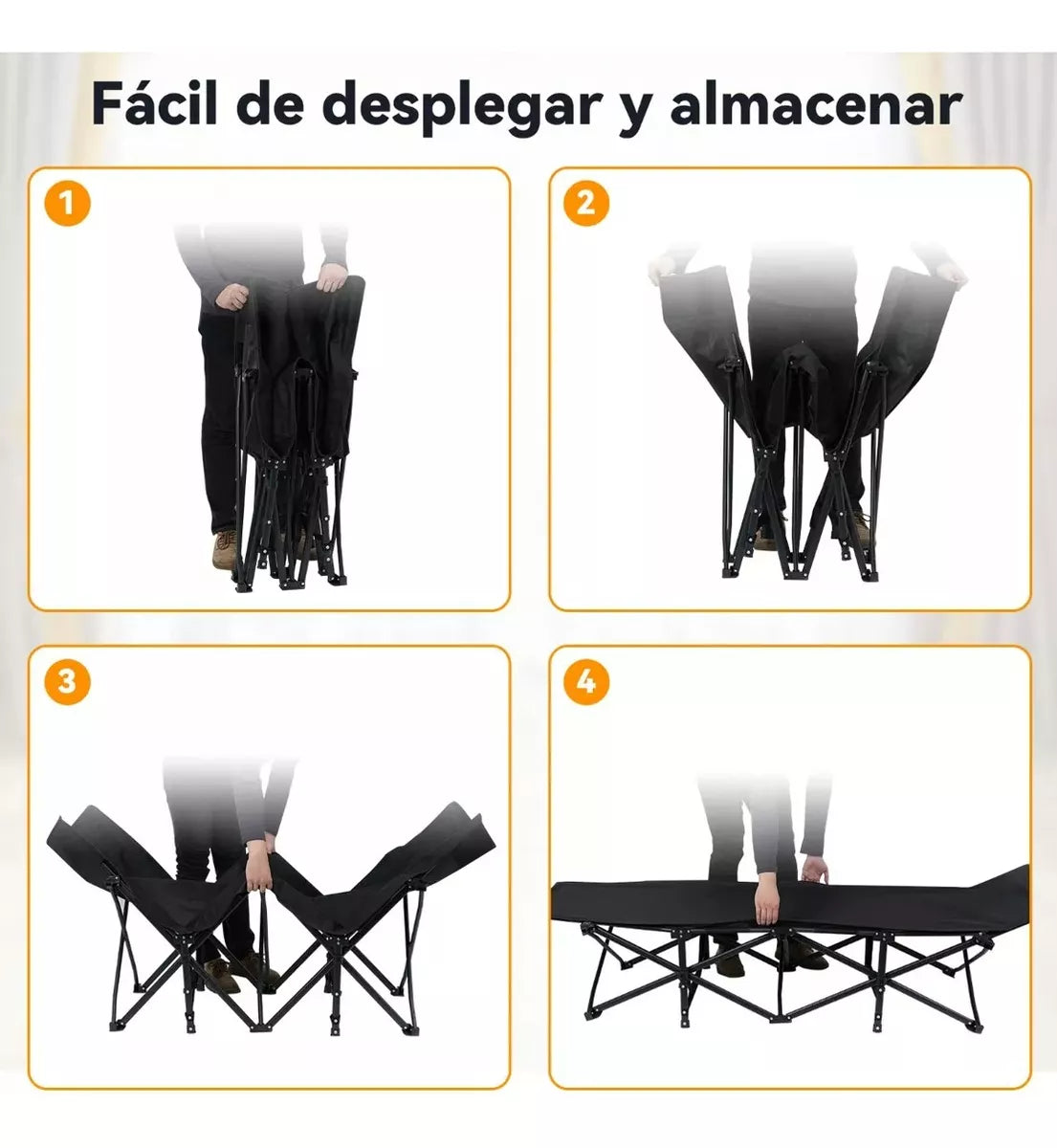 Fácil de desplegar y almacenar

1

2

3

4