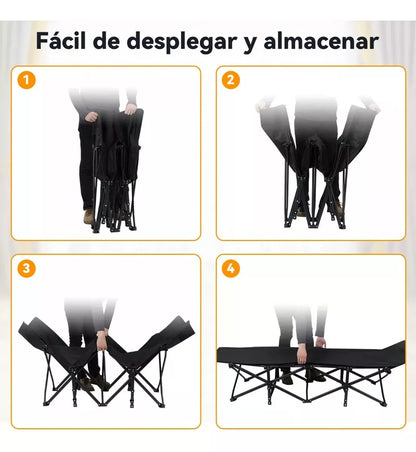 Fácil de desplegar y almacenar

1

2

3

4