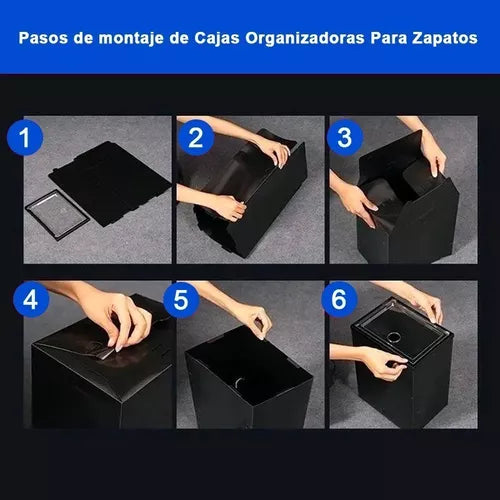 Pasos de montaje de Cajas Organizadoras Para Zapatos

1

2

3

4

5

6