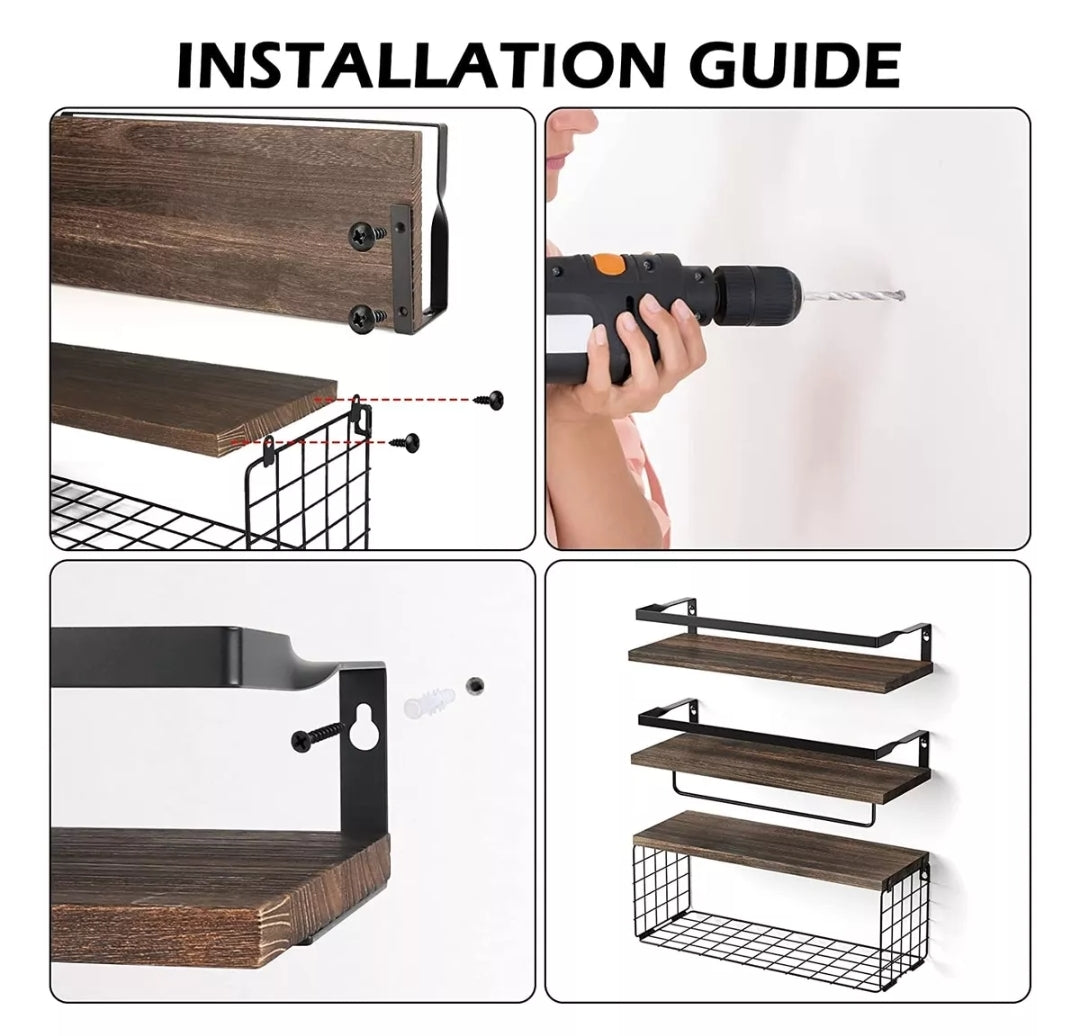 INSTALLATION GUIDE