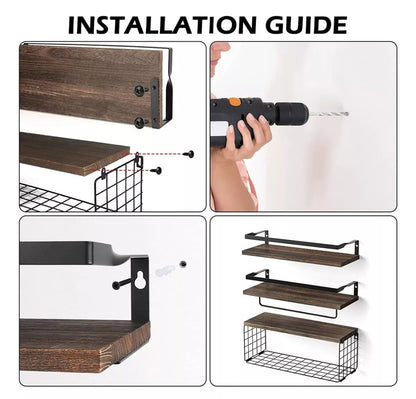 INSTALLATION GUIDE