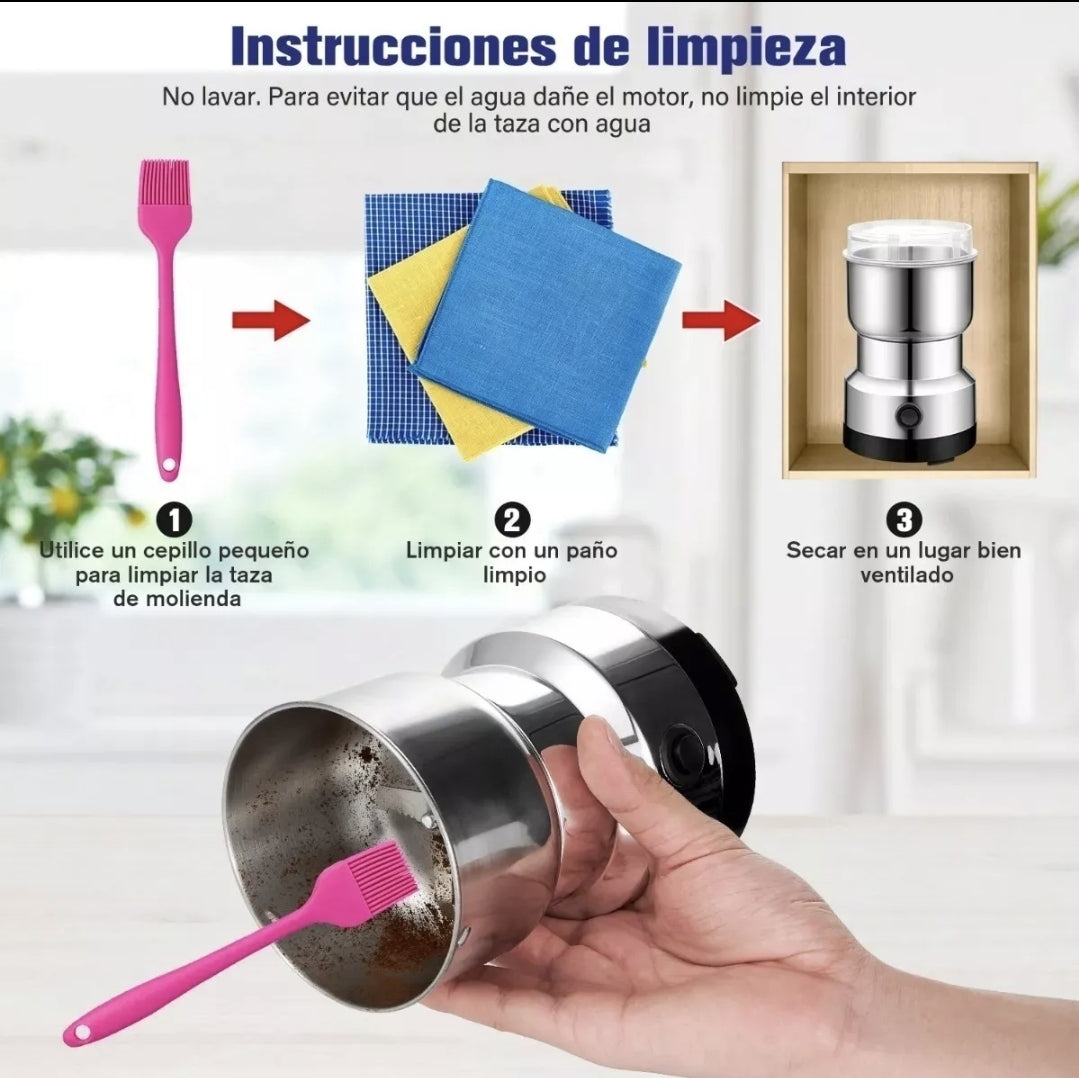 Instrucciones de limpieza

No lavar. Para evitar que el agua dañe el motor, no limpie el interior de la taza con agua

1
Utilice un cepillo pequeño para limpiar la taza de molienda

2
Limpiar con un paño limpio

3
Secar en un lugar bien ventilado