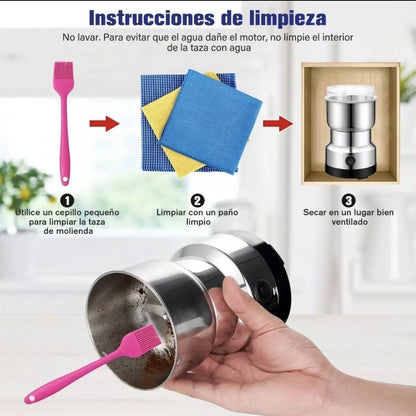 Instrucciones de limpieza

No lavar. Para evitar que el agua dañe el motor, no limpie el interior de la taza con agua

1
Utilice un cepillo pequeño para limpiar la taza de molienda

2
Limpiar con un paño limpio

3
Secar en un lugar bien ventilado