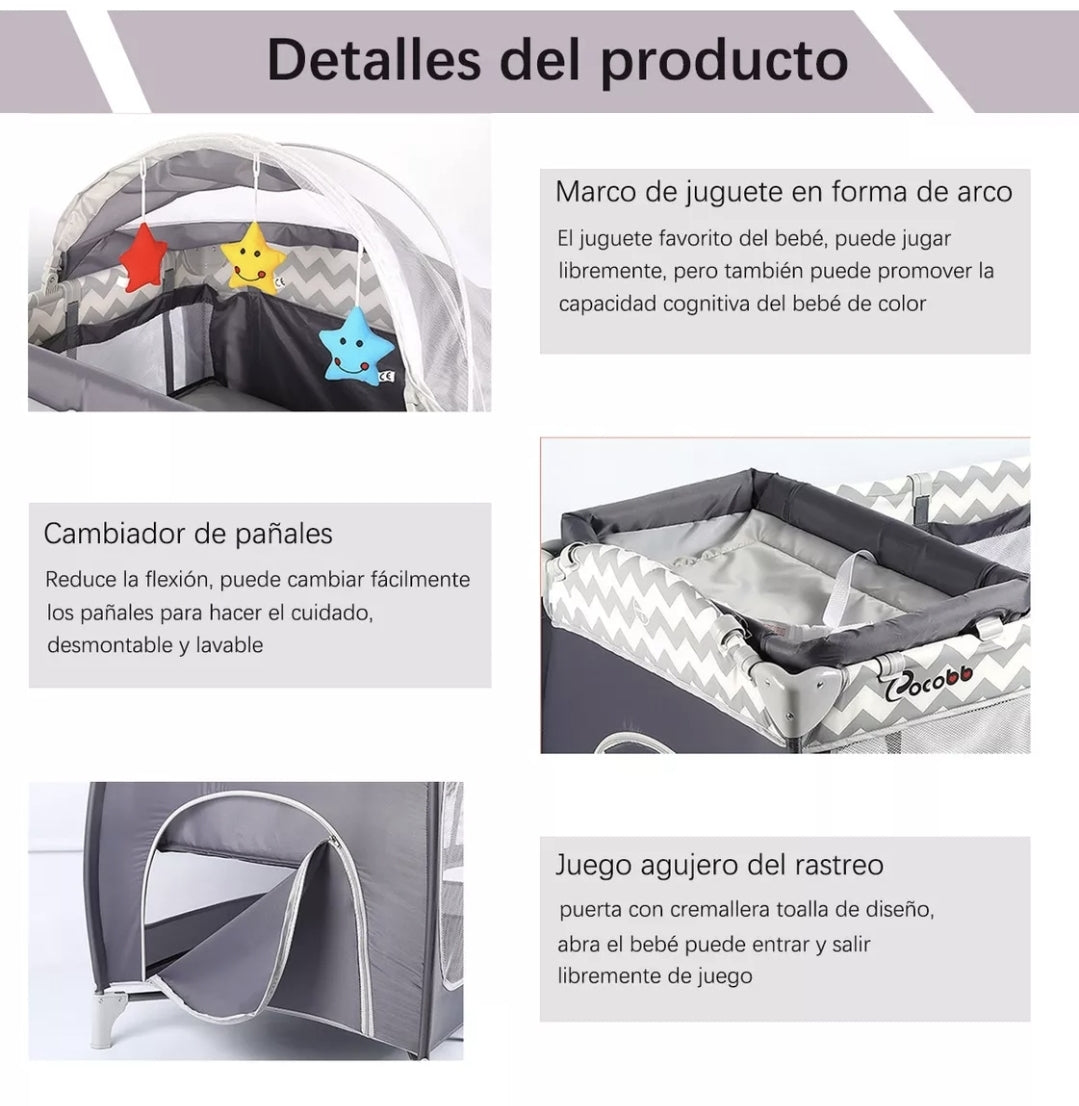 Detalles del producto

Marco de juguete en forma de arco

El juguete favorito del bebé, puede jugar libremente, pero también puede promover la capacidad cognitiva del bebé de color

Cambiador de pañales

Reduce la flexión, puede cambiar fácilmente los pañales para hacer el cuidado, desmontable y lavable

Cocobb

Juego agujero del rastreo

puerta con cremallera toalla de diseño, abra el bebé puede entrar y salir libremente de juego