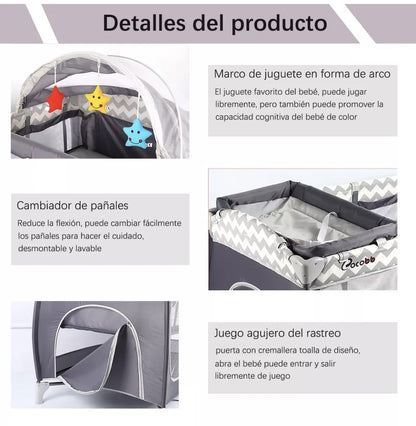 Detalles del producto

Marco de juguete en forma de arco

El juguete favorito del bebé, puede jugar libremente, pero también puede promover la capacidad cognitiva del bebé de color

Cambiador de pañales

Reduce la flexión, puede cambiar fácilmente los pañales para hacer el cuidado, desmontable y lavable

Cocobb

Juego agujero del rastreo

puerta con cremallera toalla de diseño, abra el bebé puede entrar y salir libremente de juego