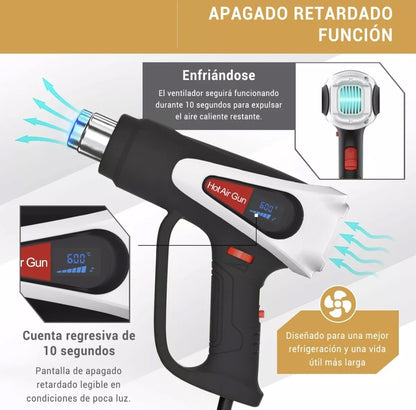 APAGADO RETARDADO FUNCIÓN

Enfriándose

El ventilador seguirá funcionando durante 10 segundos para expulsar el aire caliente restante.

Hot Air Gun

600°

r Gun

600°

Cuenta regresiva de 10 segundos

Pantalla de apagado retardado legible en condiciones de poca luz.

Diseñado para una mejor refrigeración y una vida útil más larga