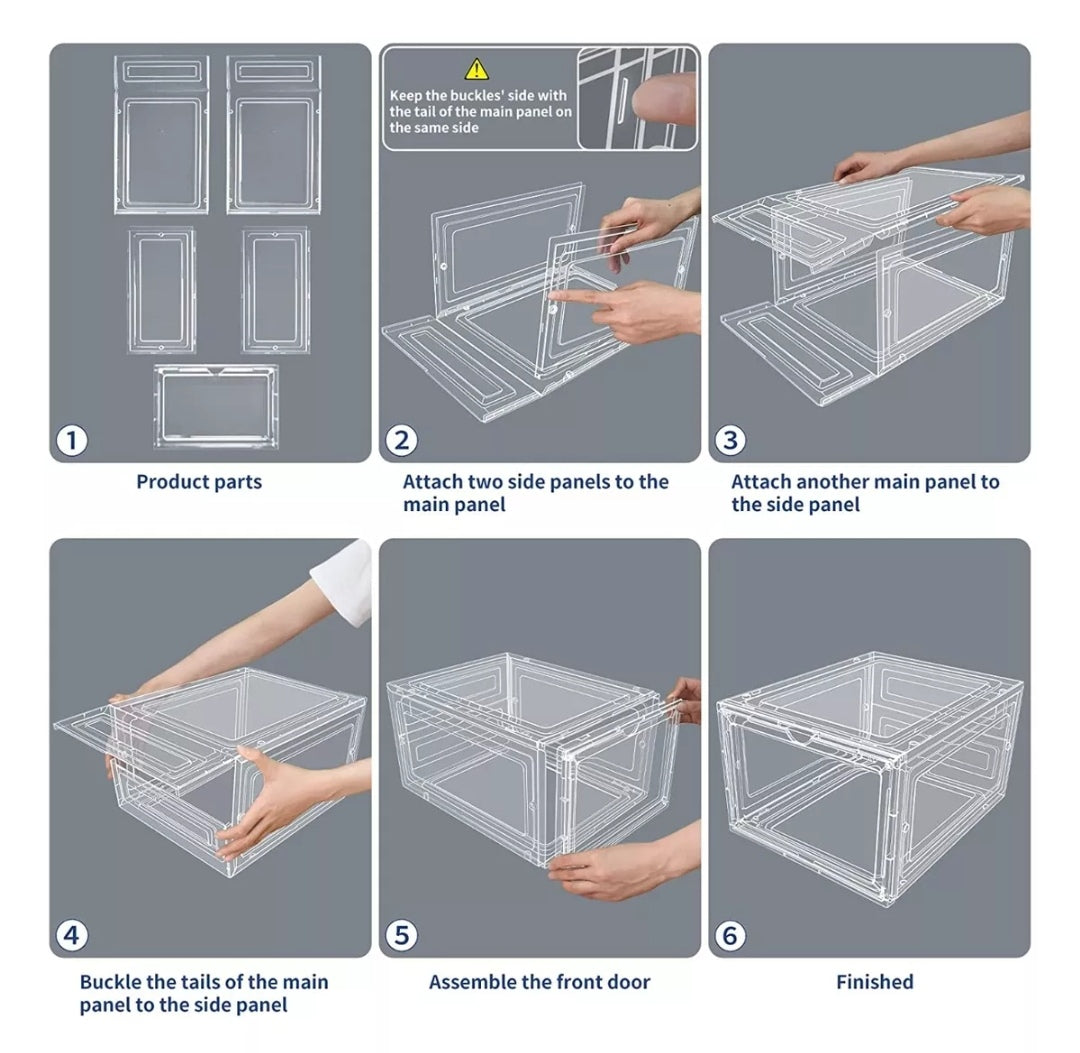 1
Product parts

Keep the buckles' side with the tail of the main panel on the same side

2
Attach two side panels to the main panel

3
Attach another main panel to the side panel

4
Buckle the tails of the main panel to the side panel

5
Assemble the front door

6
Finished