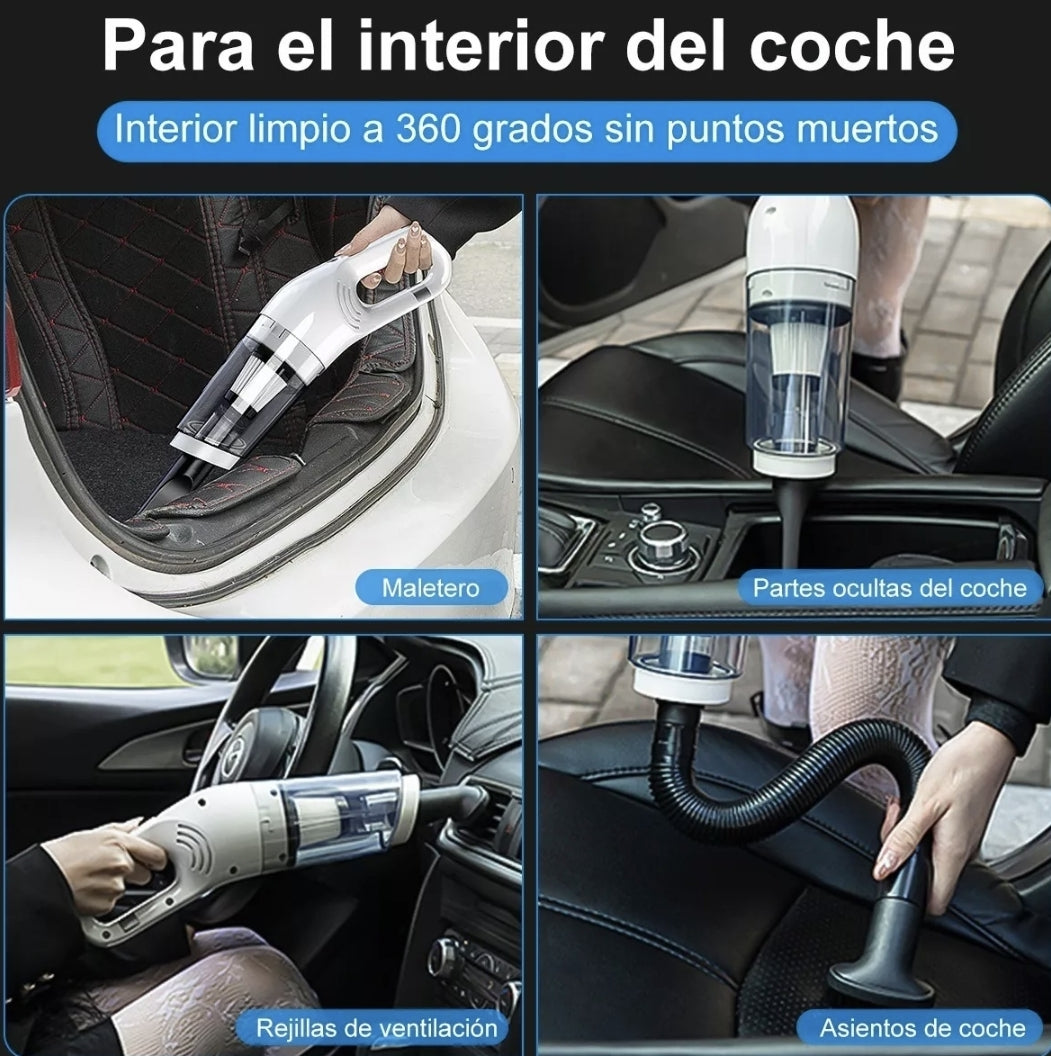 Para el interior del coche

Interior limpio a 360 grados sin puntos muertos

Maletero

Partes ocultas del coche

Rejillas de ventilación

Asientos de coche