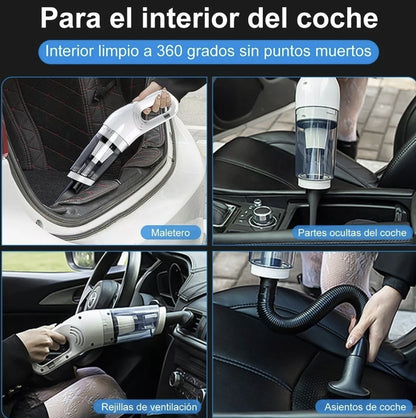 Para el interior del coche

Interior limpio a 360 grados sin puntos muertos

Maletero

Partes ocultas del coche

Rejillas de ventilación

Asientos de coche