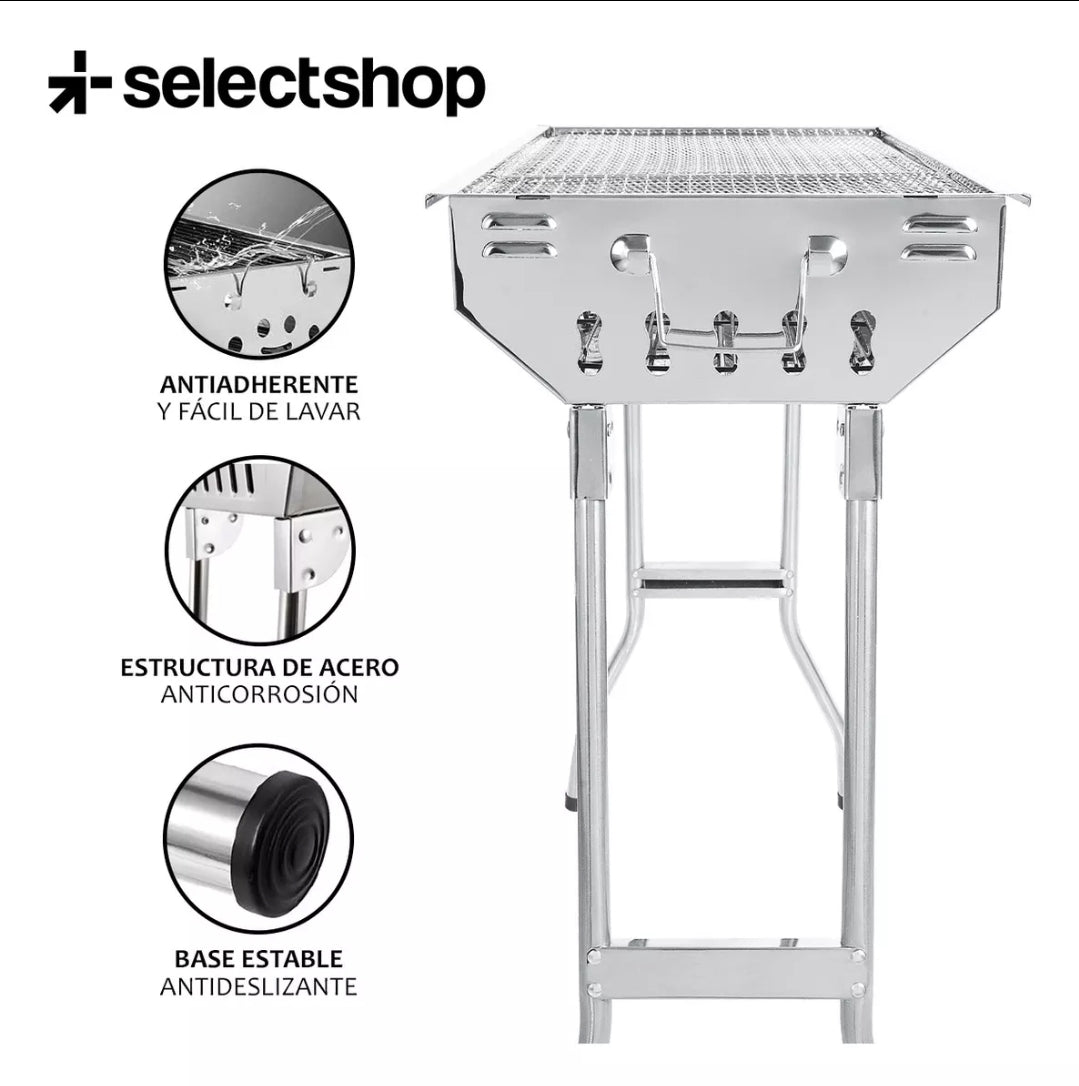 selectshop

ANTIADHERENTE
Y FÁCIL DE LAVAR

ESTRUCTURA DE ACERO
ANTICORROSIÓN

BASE ESTABLE
ANTIDESLIZANTE