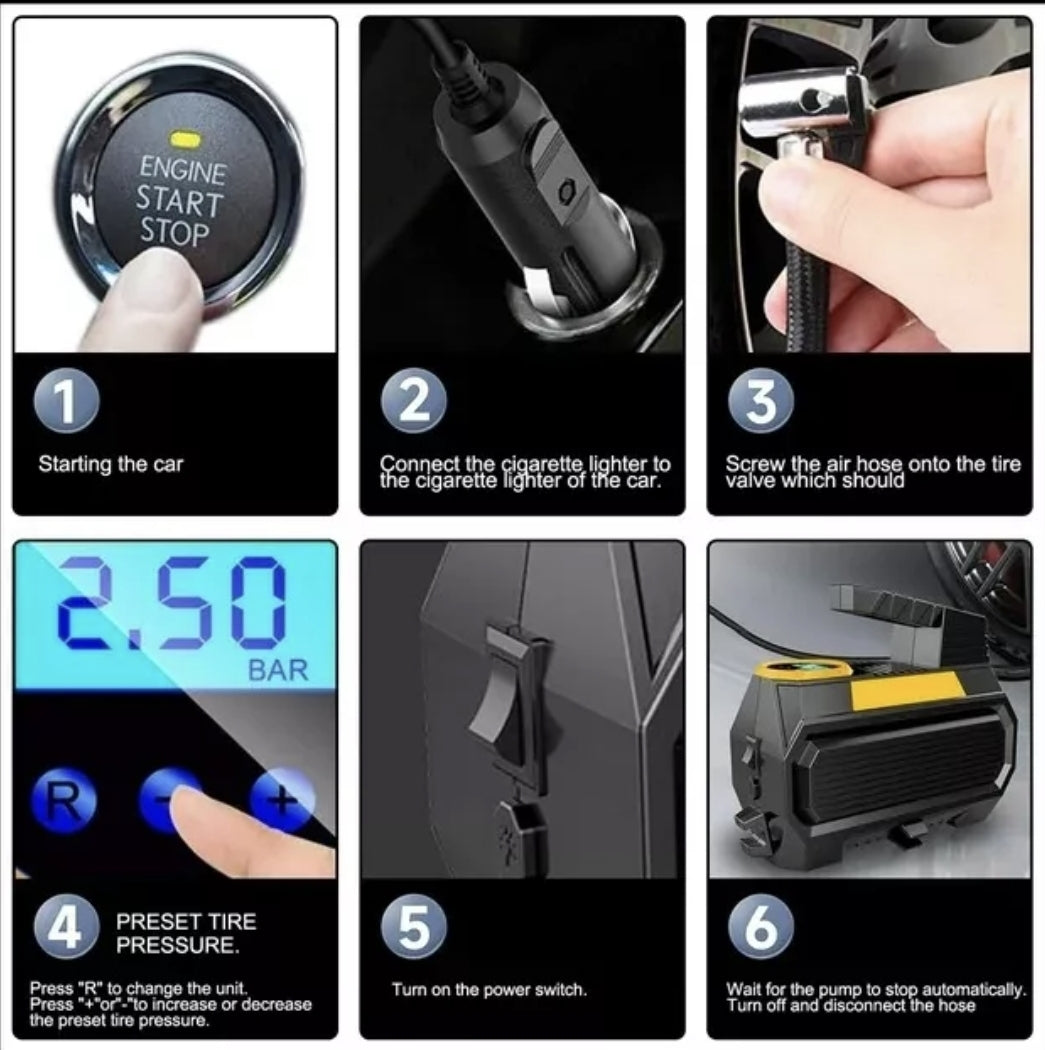 ENGINE START STOP

1

Starting the car

2

Connect the cigarette lighter to the cigarette lighter of the car.

3

Screw the air hose onto the tire valve which should

2.50 BAR

R - +

4 PRESET TIRE PRESSURE.

Press "R" to change the unit. Press "+"or"-"to increase or decrease the preset tire pressure.

5

Turn on the power switch.

6

Wait for the pump to stop automatically. Turn off and disconnect the hose