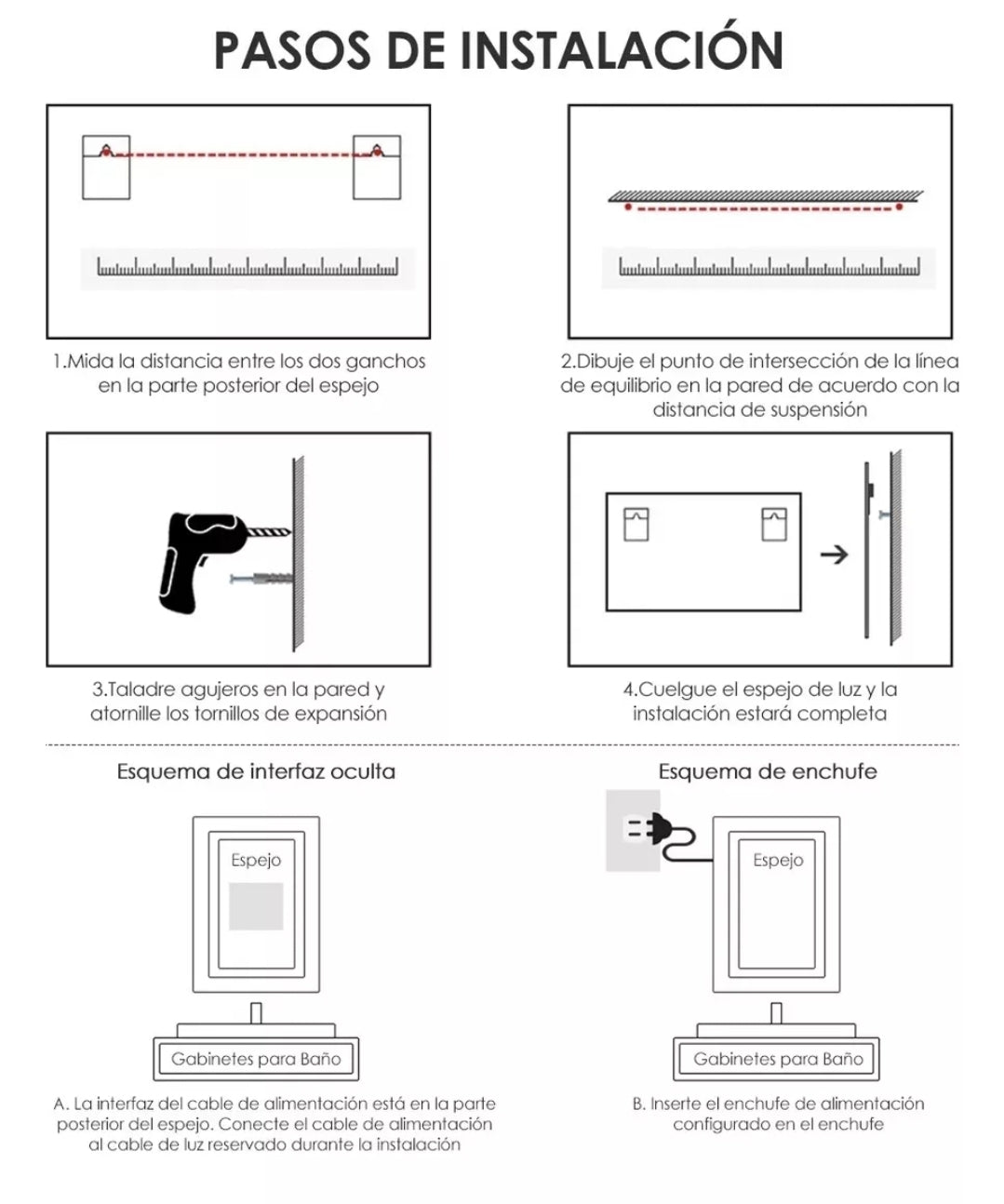 PASOS DE INSTALACIÓN

1.Mida la distancia entre los dos ganchos en la parte posterior del espejo

2.Dibuje el punto de intersección de la línea de equilibrio en la pared de acuerdo con la distancia de suspensión

3.Taladre agujeros en la pared y atornille los tornillos de expansión

4.Cuelgue el espejo de luz y la instalación estará completa

Esquema de interfaz oculta

Espejo

Gabinetes para Baño

A. La interfaz del cable de alimentación está en la parte posterior del espejo. Conecte el cable de alimentación al cable de luz reservado durante la instalación

Esquema de enchufe

Espejo

Gabinetes para Baño

B. Inserte el enchufe de alimentación configurado en el enchufe