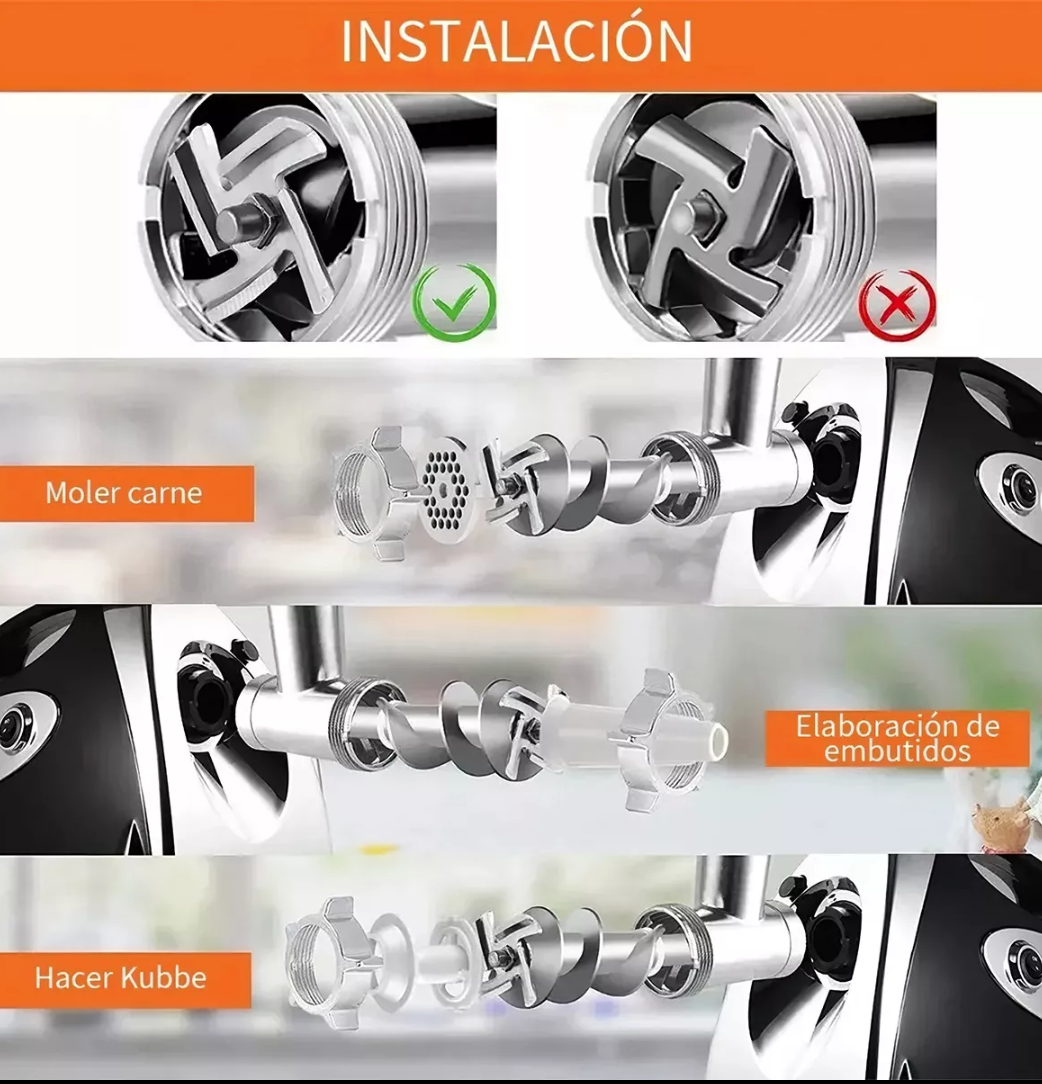 INSTALACIÓN

Moler carne

Elaboración de embutidos

Hacer Kubbe