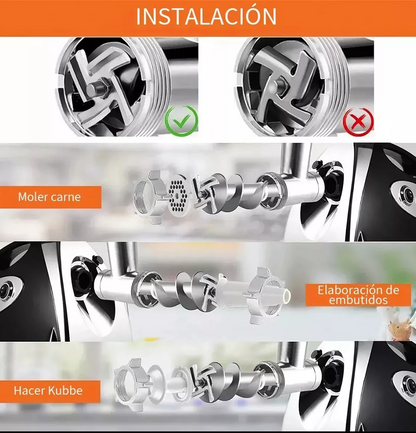 INSTALACIÓN

Moler carne

Elaboración de embutidos

Hacer Kubbe