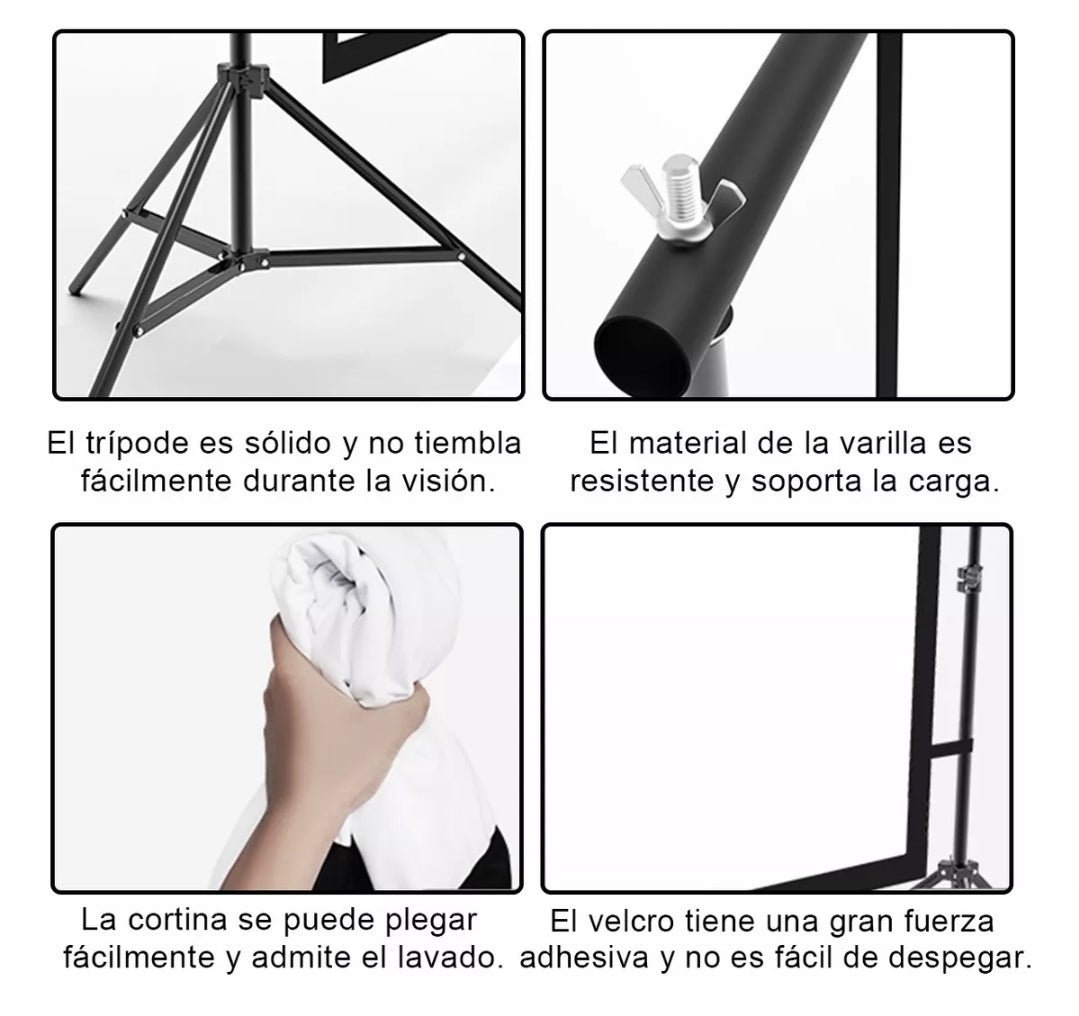 El trípode es sólido y no tiembla fácilmente durante la visión.

El material de la varilla es resistente y soporta la carga.

La cortina se puede plegar fácilmente y admite el lavado.

El velcro tiene una gran fuerza adhesiva y no es fácil de despegar.