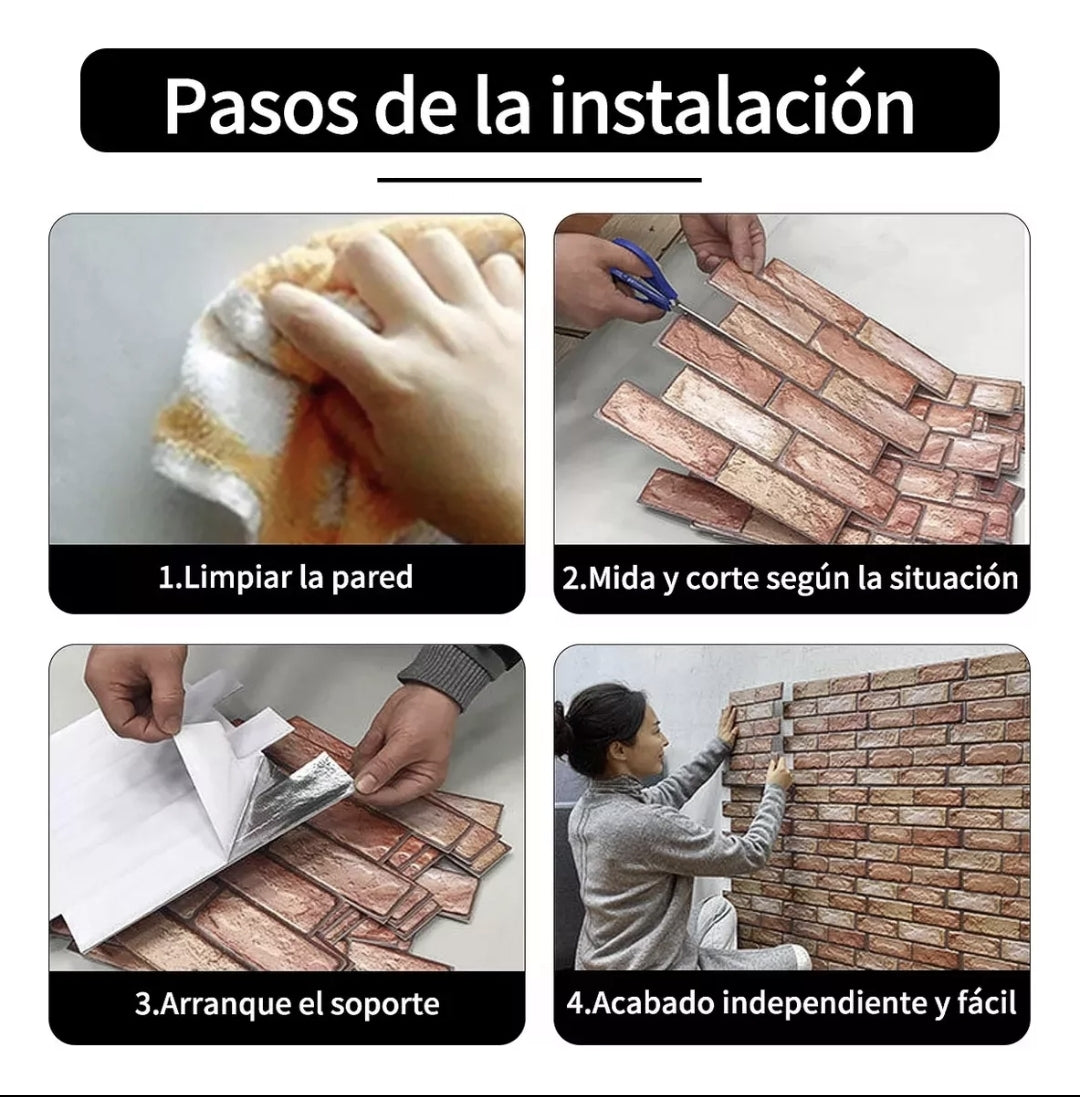 Pasos de la instalación

1.Limpiar la pared

2.Mida y corte según la situación

3.Arranque el soporte

4.Acabado independiente y fácil