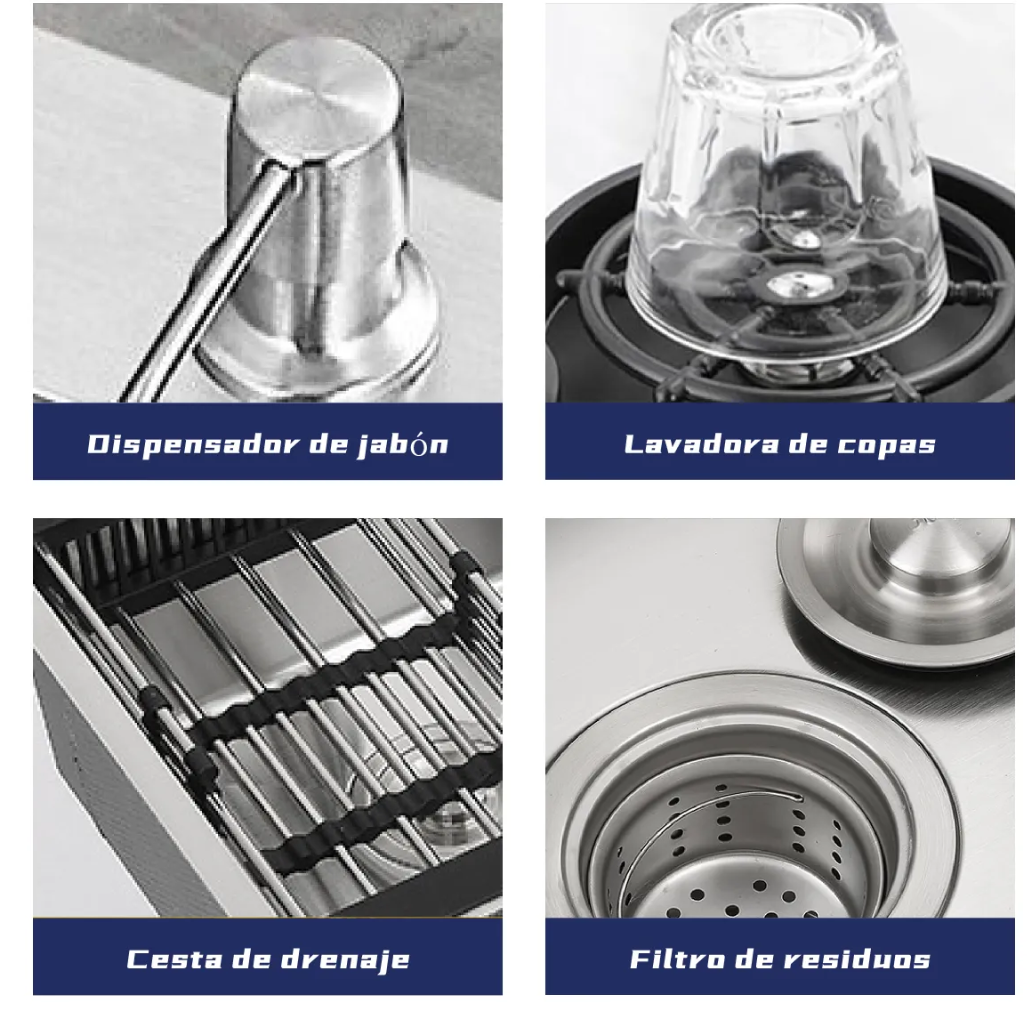 Dispensador de jabón

Lavadora de copas

Cesta de drenaje

Filtro de residuos