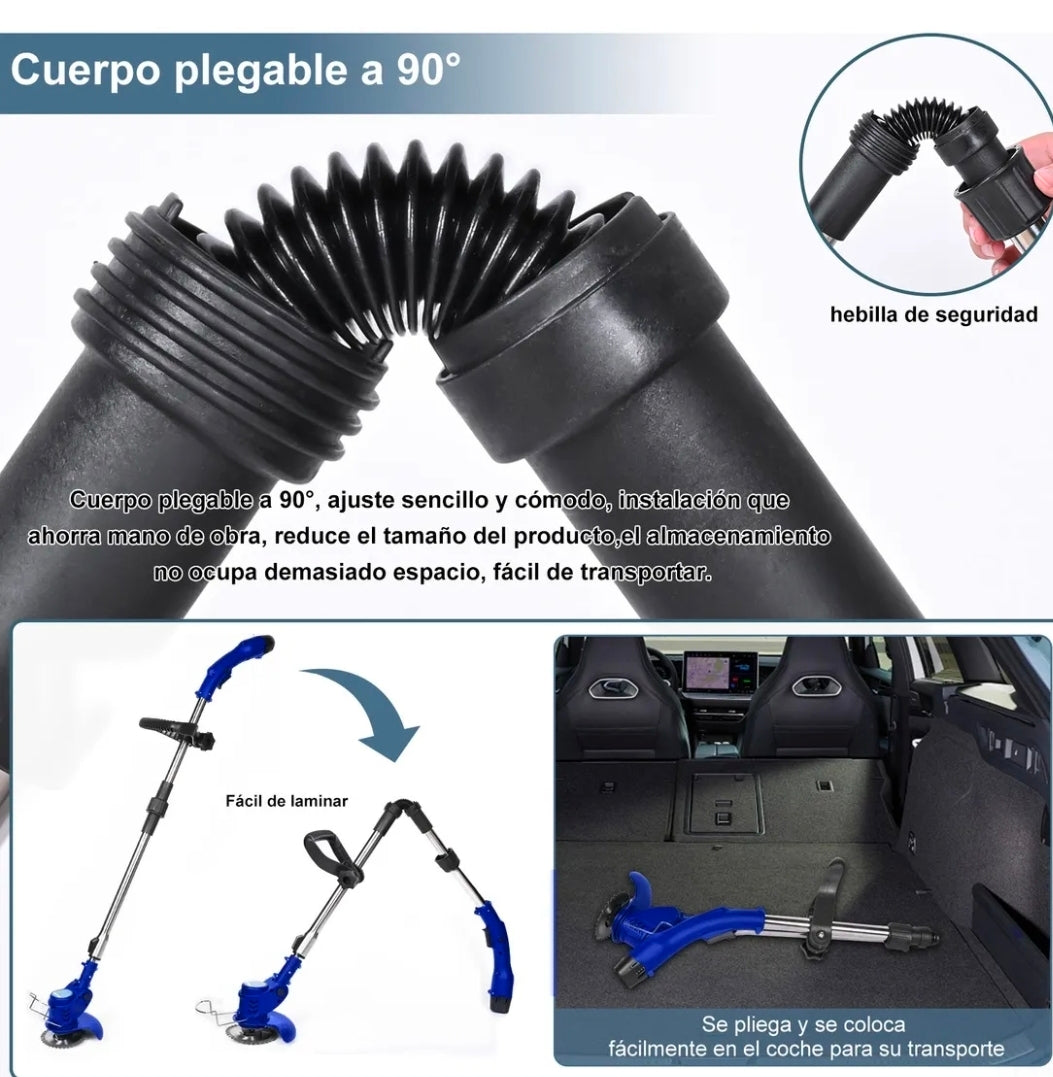 Cuerpo plegable a 90°

hebilla de seguridad

Cuerpo plegable a 90°, ajuste sencillo y cómodo, instalación que ahorra mano de obra, reduce el tamaño del producto,el almacenamiento no ocupa demasiado espacio, fácil de transportar.

Fácil de laminar

Se pliega y se coloca fácilmente en el coche para su transporte