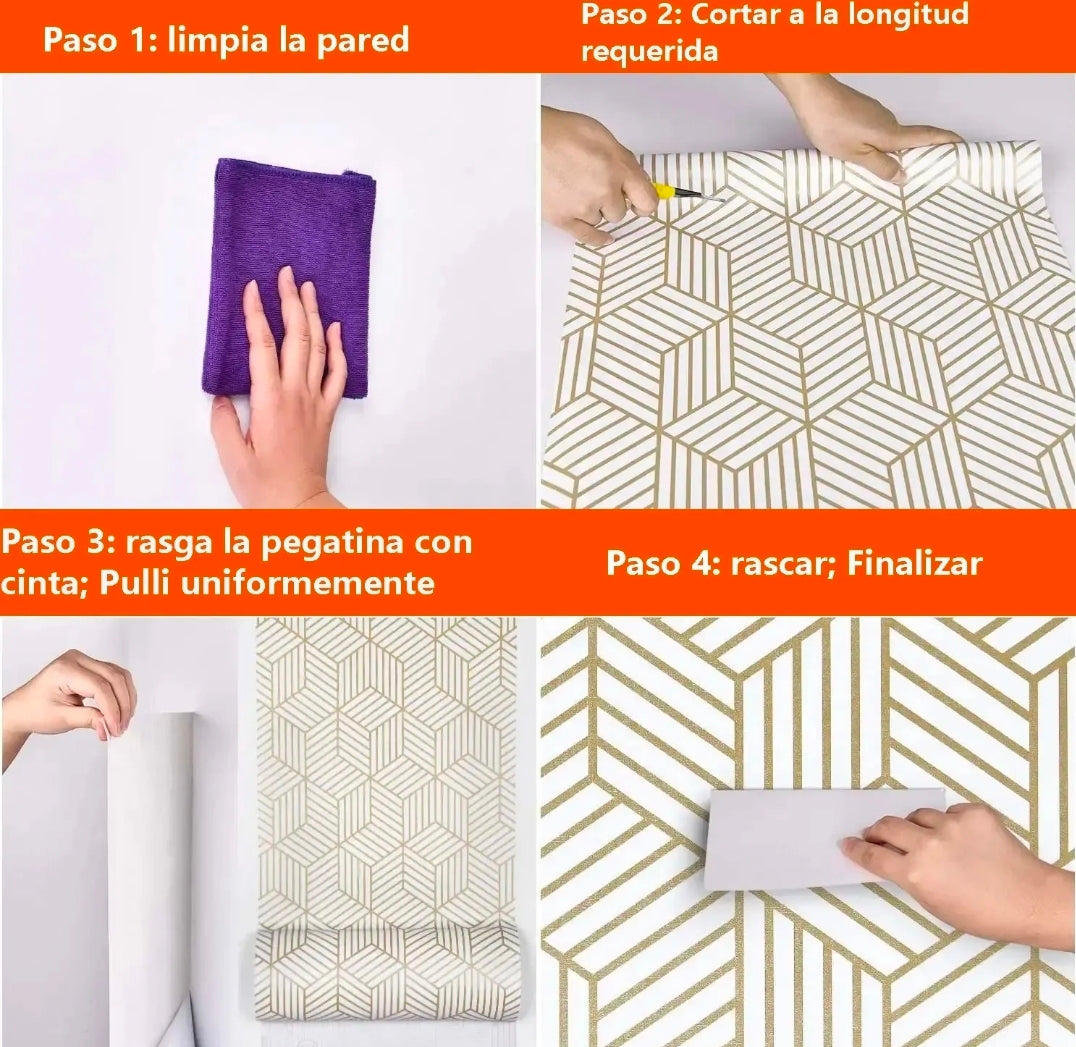 Paso 1: limpia la pared

Paso 2: Cortar a la longitud requerida

Paso 3: rasga la pegatina con cinta; Pulli uniformemente

Paso 4: rascar; Finalizar