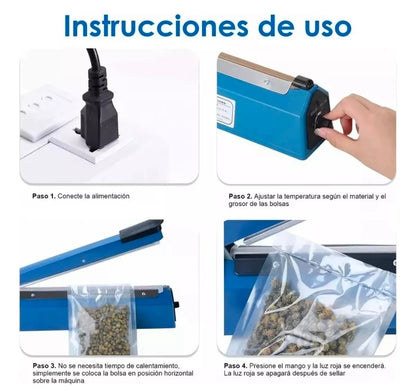 Instrucciones de uso

Paso 1. Conecte la alimentación

Paso 2. Ajustar la temperatura según el material y el grosor de las bolsas

Paso 3. No se necesita tiempo de calentamiento, simplemente se coloca la bolsa en posición horizontal sobre la máquina

Paso 4. Presione el mango y la luz roja se encenderá. La luz roja se apagará después de sellar