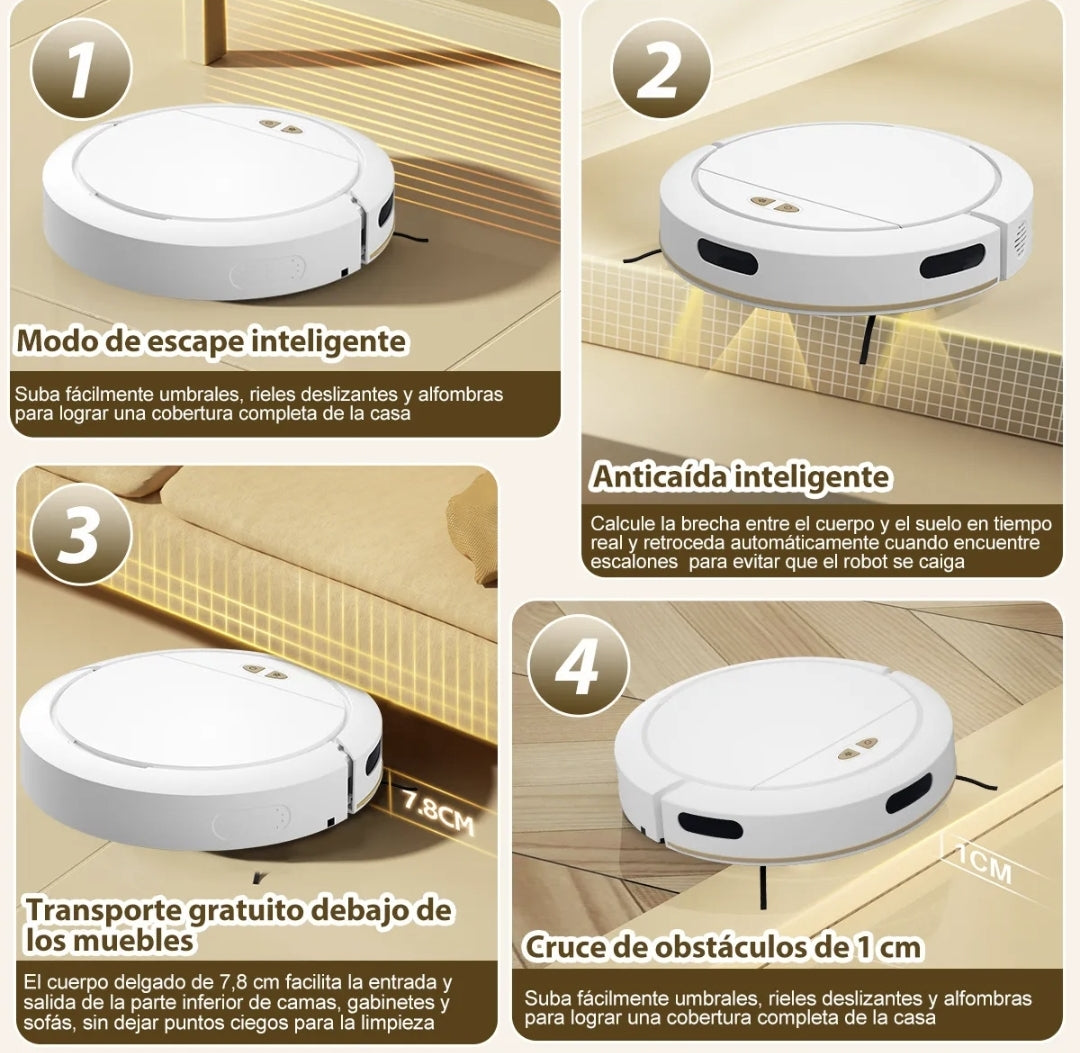 1

Modo de escape inteligente

Suba fácilmente umbrales, rieles deslizantes y alfombras para lograr una cobertura completa de la casa

2

Anticaída inteligente

Calcule la brecha entre el cuerpo y el suelo en tiempo real y retroceda automáticamente cuando encuentre escalones para evitar que el robot se caiga

3

7.8CM

Transporte gratuito debajo de los muebles

El cuerpo delgado de 7,8 cm facilita la entrada y salida de la parte inferior de camas, gabinetes y sofás, sin dejar puntos ciegos para la limpieza

4

1CM

Cruce de obstáculos de 1 cm

Suba fácilmente umbrales, rieles deslizantes y alfombras para lograr una cobertura completa de la casa