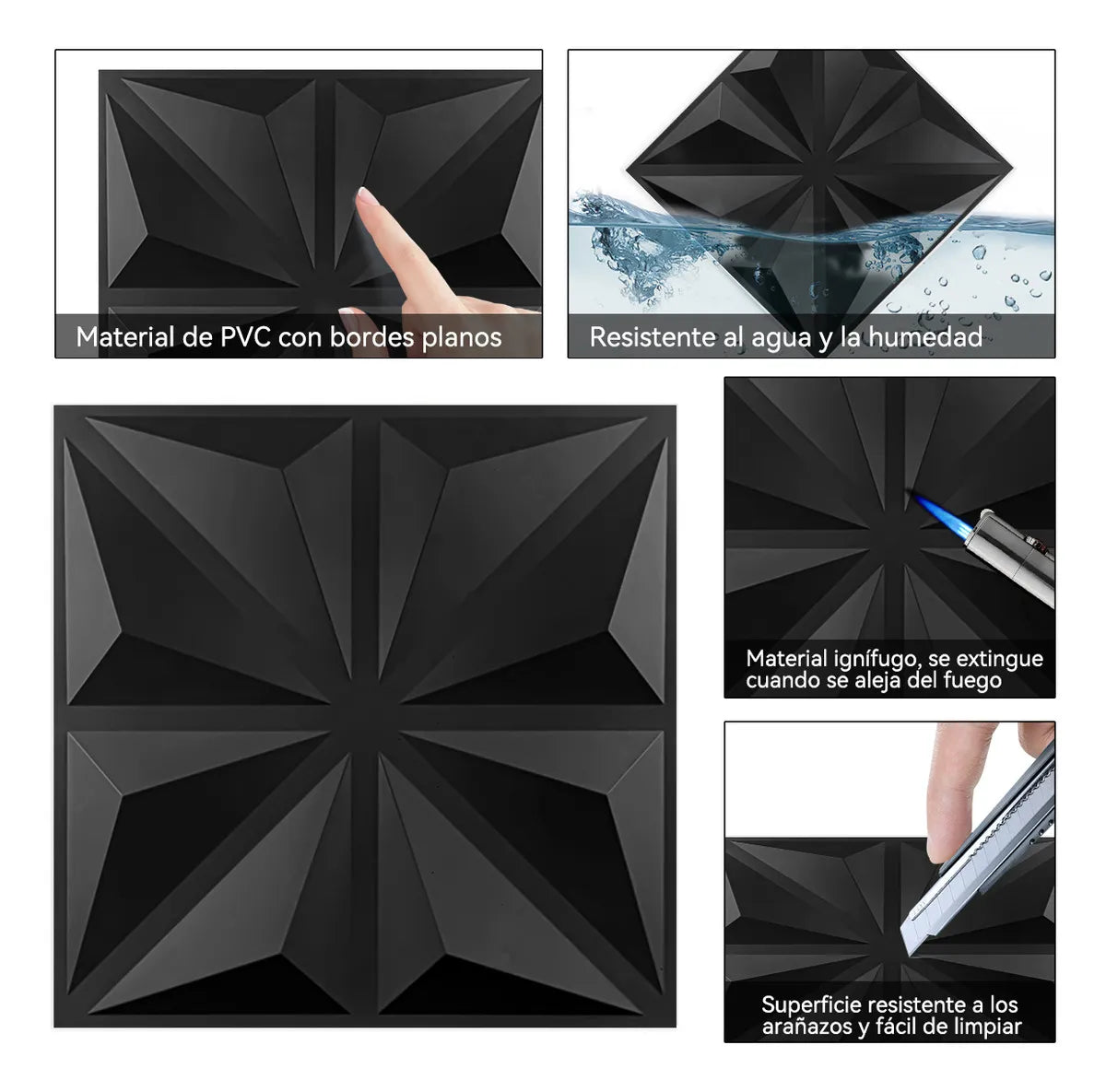 Material de PVC con bordes planos

Resistente al agua y la humedad

Material ignífugo, se extingue cuando se aleja del fuego

Superficie resistente a los arañazos y fácil de limpiar