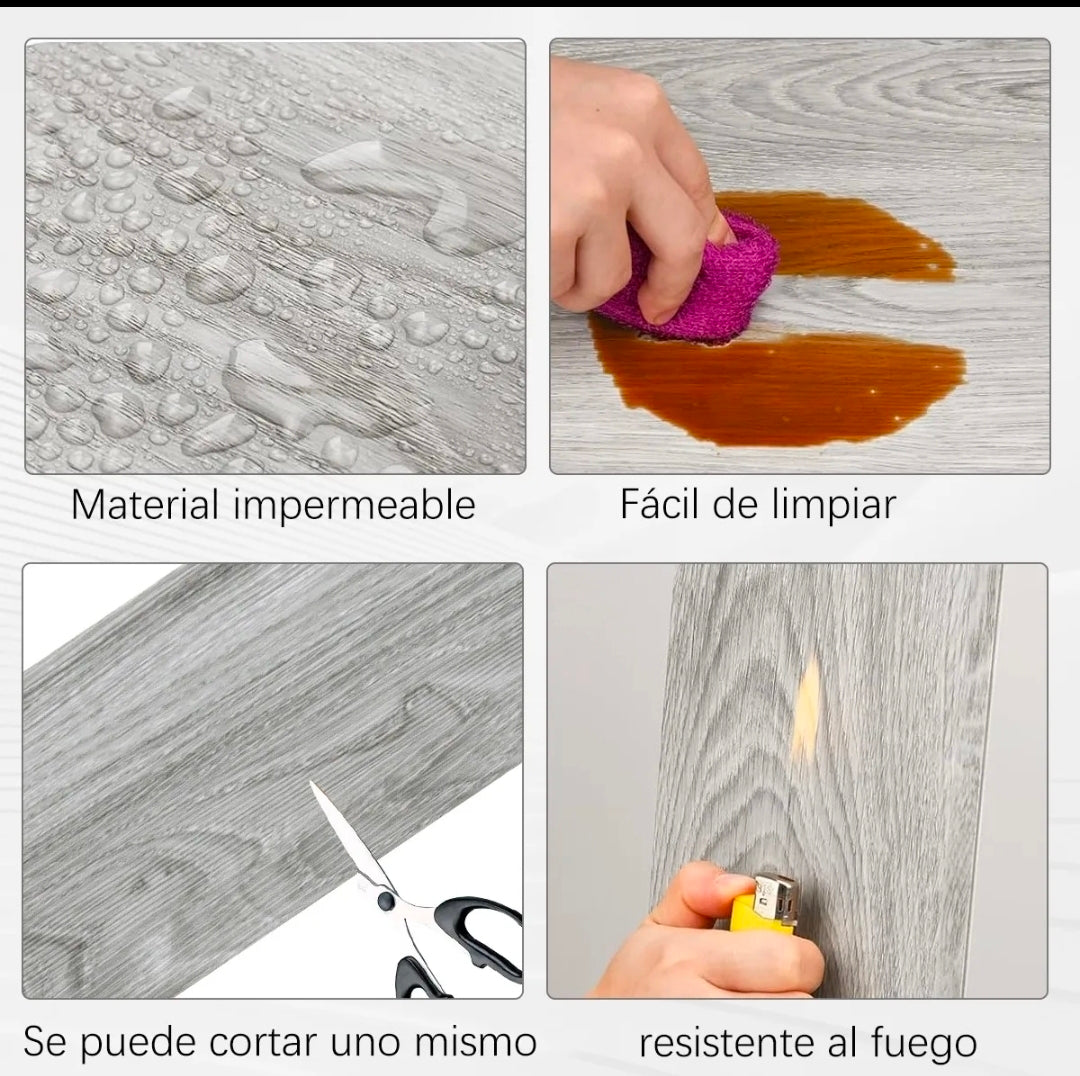 Material impermeable

Fácil de limpiar

Se puede cortar uno mismo

resistente al fuego