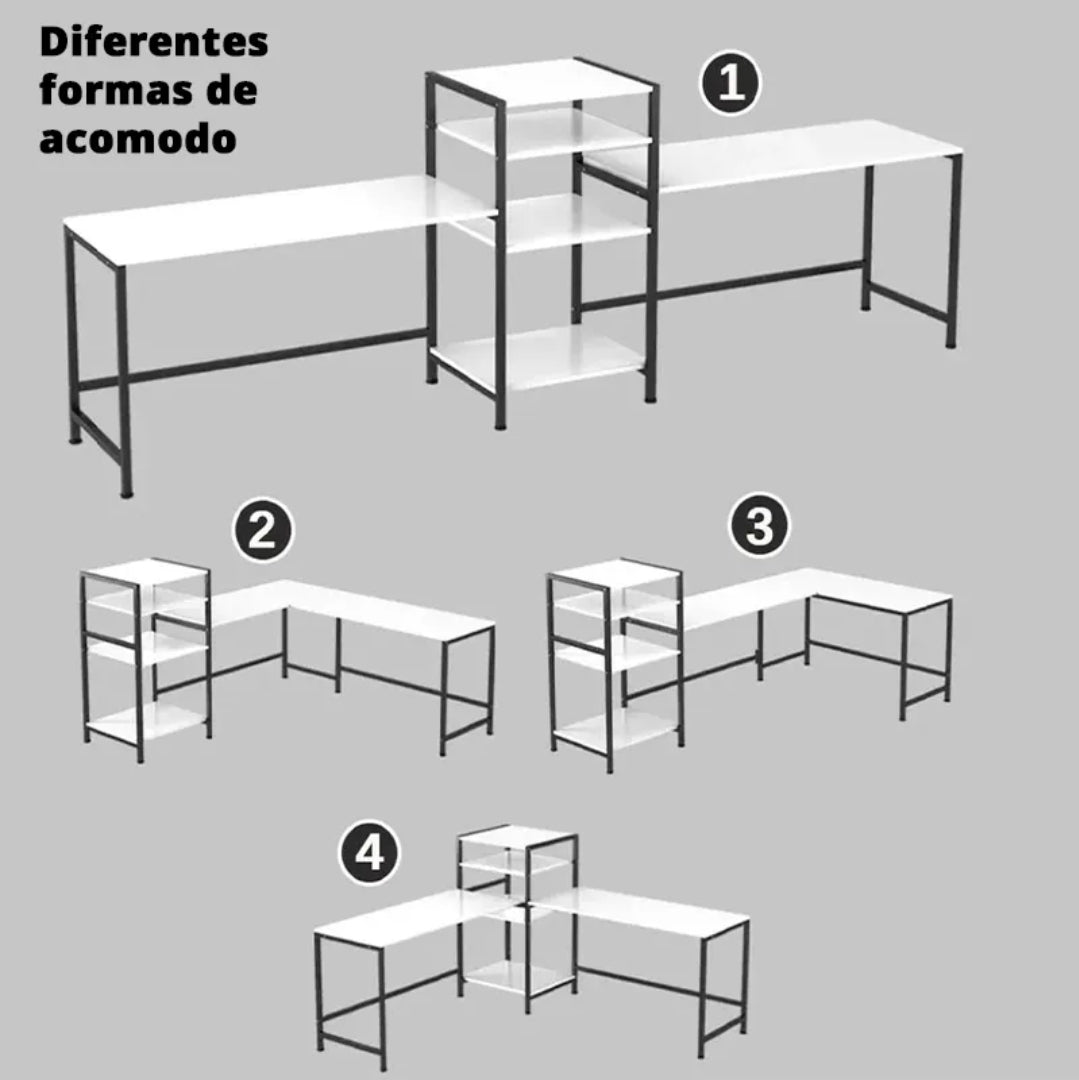 Diferentes formas de acomodo

1

2

3

4