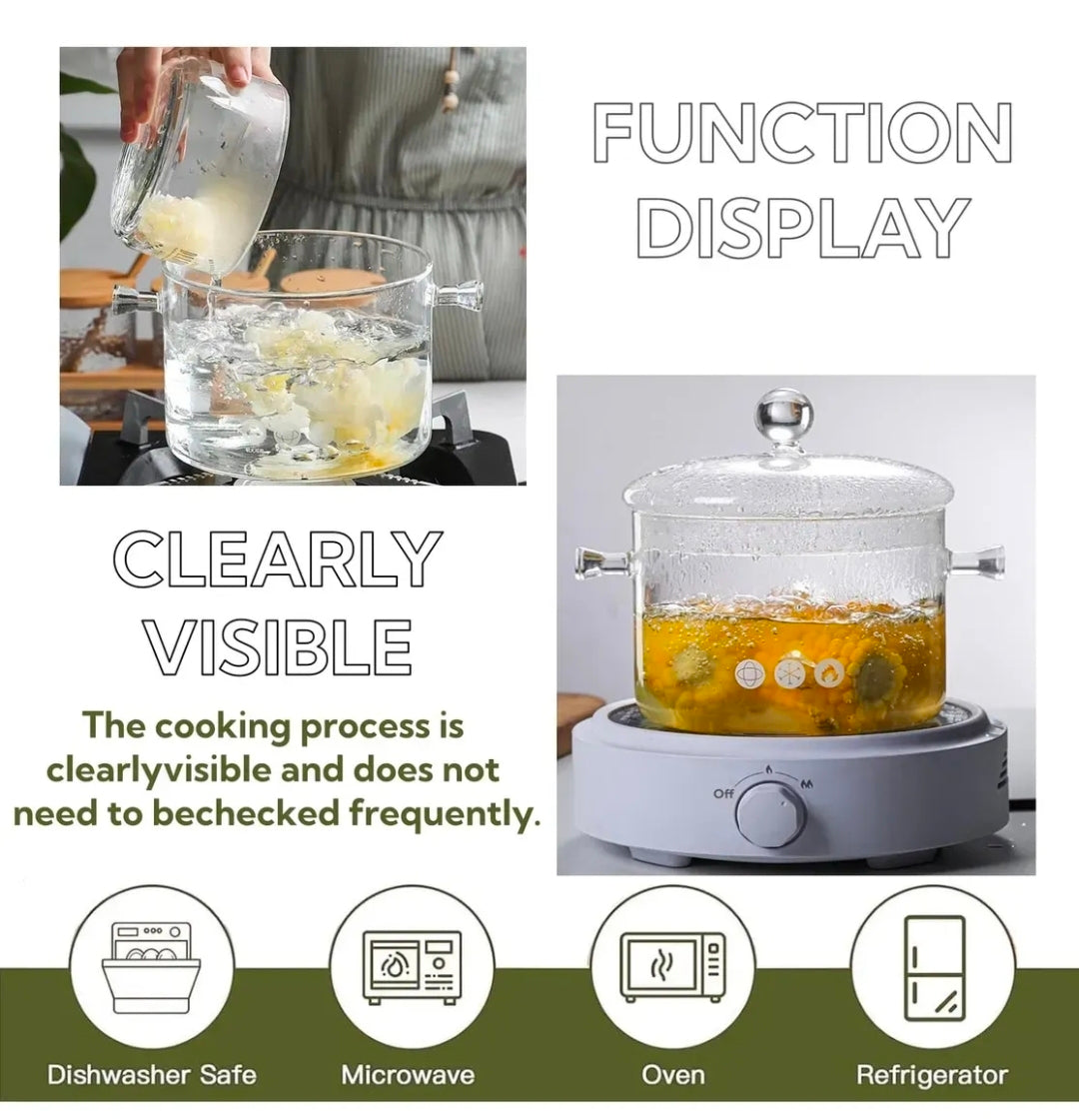 FUNCTION DISPLAY

CLEARLY VISIBLE

The cooking process is clearlyvisible and does not need to bechecked frequently.

Off

Dishwasher Safe

Microwave

Oven

Refrigerator