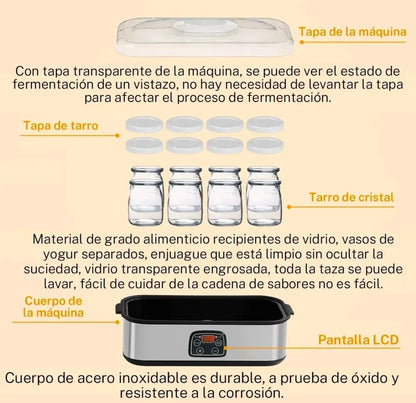 Tapa de la máquina

Con tapa transparente de la máquina, se puede ver el estado de fermentación de un vistazo, no hay necesidad de levantar la tapa para afectar el proceso de fermentación.

Tapa de tarro

Tarro de cristal

Material de grado alimenticio recipientes de vidrio, vasos de yogur separados, enjuague que está limpio sin ocultar la suciedad, vidrio transparente engrosada, toda la taza se puede lavar, fácil de cuidar de la cadena de sabores no es fácil.

Cuerpo de la máquina

Pantalla LCD

Cuerpo de acero inoxidable es durable, a prueba de óxido y resistente a la corrosión.