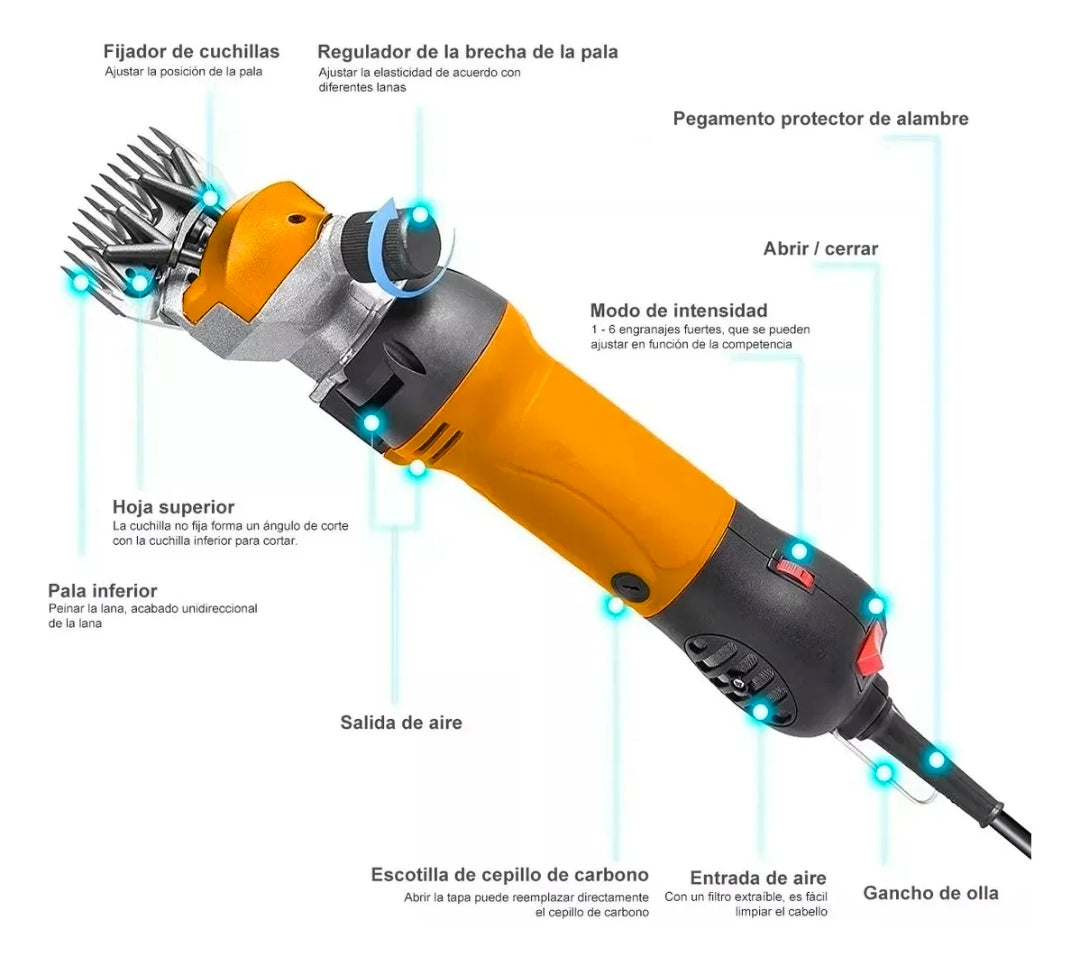 Fijador de cuchillas
Ajustar la posición de la pala

Regulador de la brecha de la pala
Ajustar la elasticidad de acuerdo con diferentes lanas

Pegamento protector de alambre

Abrir / cerrar

Modo de intensidad
1 - 6 engranajes fuertes, que se pueden ajustar en función de la competencia

Hoja superior
La cuchilla no fija forma un ángulo de corte con la cuchilla inferior para cortar.

Pala inferior
Peinar la lana, acabado unidireccional de la lana

Salida de aire

Escotilla de cepillo de carbono
Abrir la tapa puede reemplazar directamente el cepillo de carbono

Entrada de aire
Con un filtro extraíble, es fácil limpiar el cabello

Gancho de olla