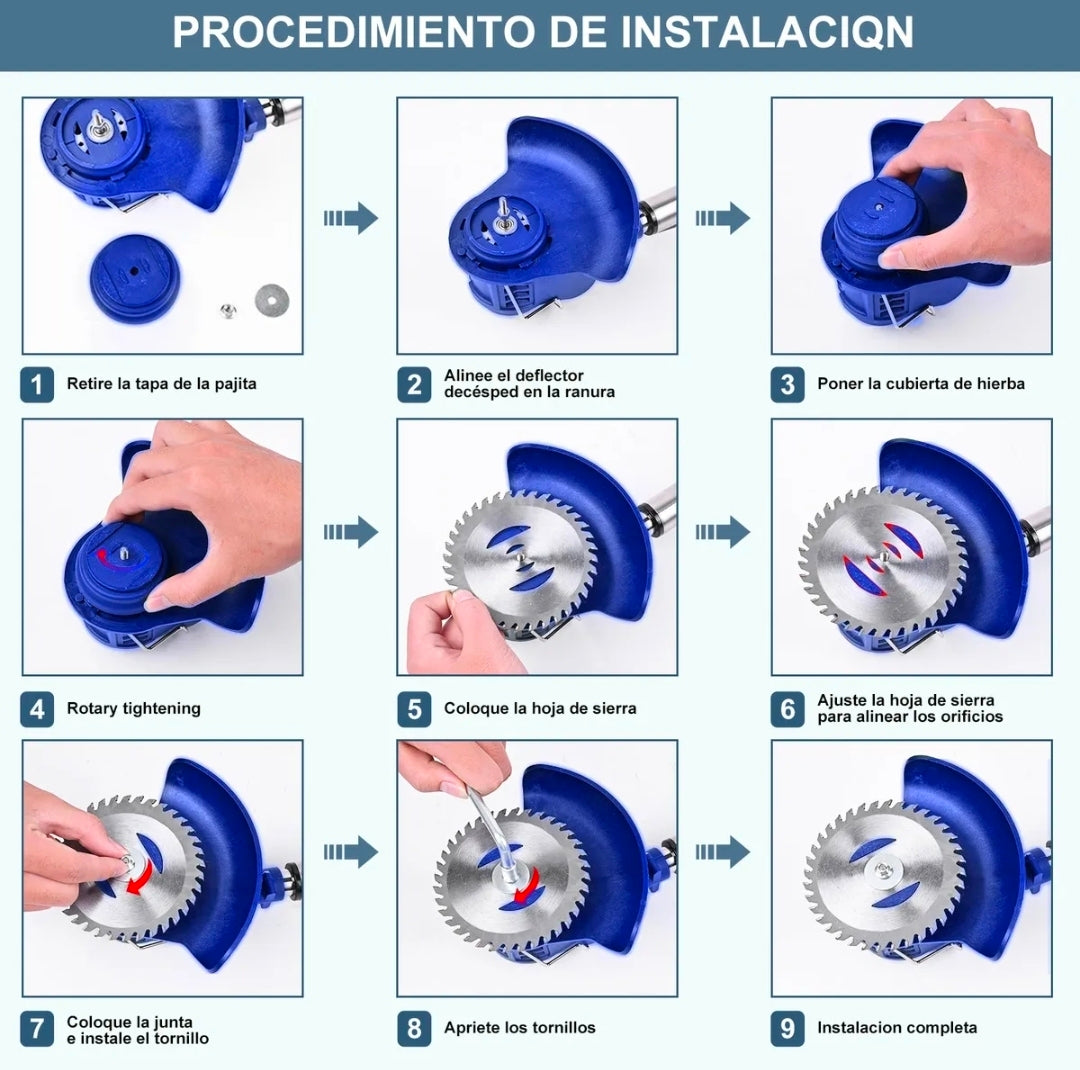 PROCEDIMIENTO DE INSTALACIQN

1 Retire la tapa de la pajita

2 Alinee el deflector decésped en la ranura

3 Poner la cubierta de hierba

4 Rotary tightening

5 Coloque la hoja de sierra

6 Ajuste la hoja de sierra para alinear los orificios

7 Coloque la junta e instale el tornillo

8 Apriete los tornillos

9 Instalacion completa