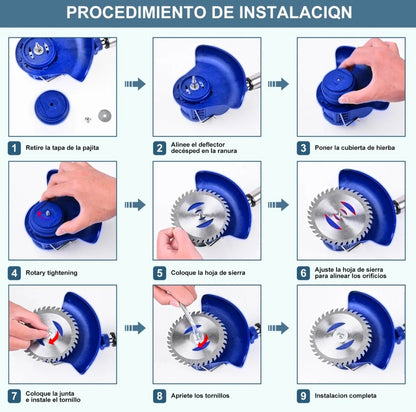 PROCEDIMIENTO DE INSTALACIQN

1 Retire la tapa de la pajita

2 Alinee el deflector decésped en la ranura

3 Poner la cubierta de hierba

4 Rotary tightening

5 Coloque la hoja de sierra

6 Ajuste la hoja de sierra para alinear los orificios

7 Coloque la junta e instale el tornillo

8 Apriete los tornillos

9 Instalacion completa