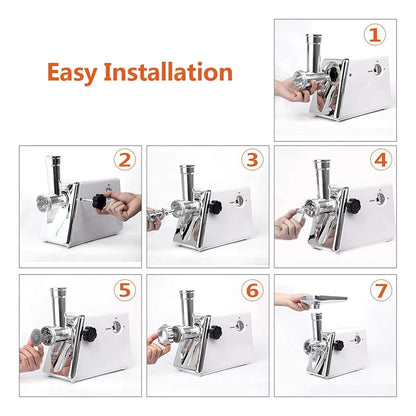 Easy Installation

1

2

3

4

5

6

7