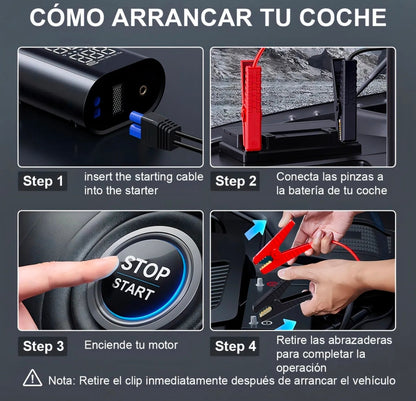 CÓMO ARRANCAR TU COCHE

Step 1 insert the starting cable into the starter

Step 2 Conecta las pinzas a la batería de tu coche

STOP
START

Step 3 Enciende tu motor

Step 4 Retire las abrazaderas para completar la operación

Nota: Retire el clip inmediatamente después de arrancar el vehículo