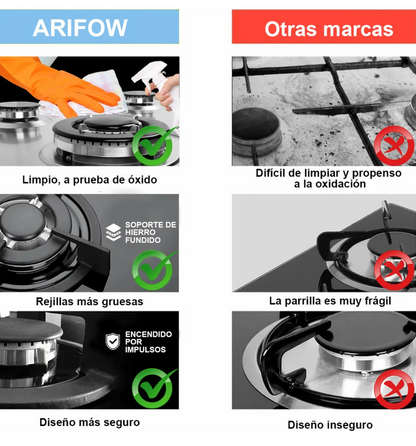 ARIFOW

Limpio, a prueba de óxido

SOPORTE DE HIERRO FUNDIDO

Rejillas más gruesas

ENCENDIDO POR IMPULSOS

Diseño más seguro

Otras marcas

Difícil de limpiar y propenso a la oxidación

La parrilla es muy frágil

Diseño inseguro