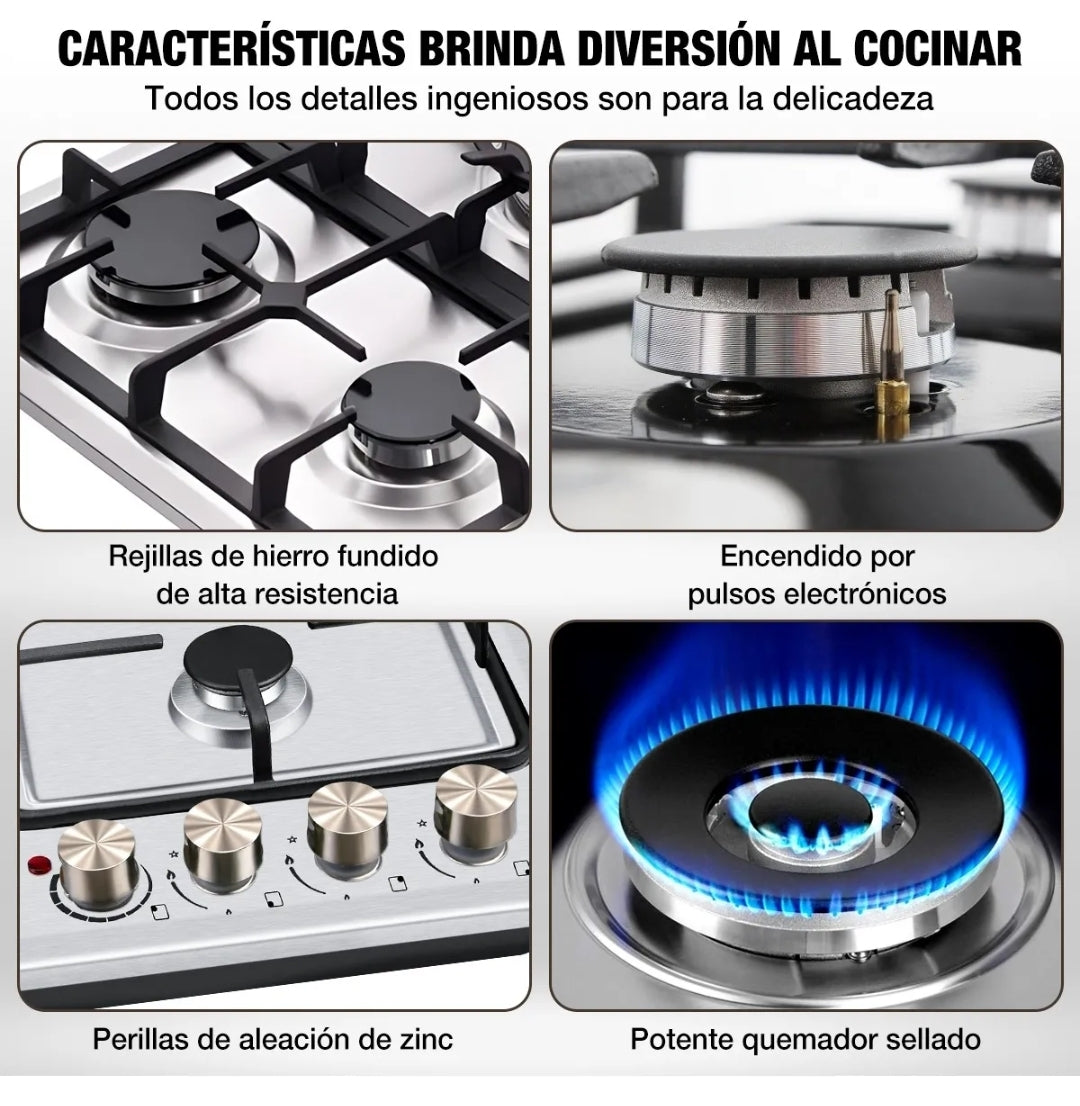 CARACTERÍSTICAS BRINDA DIVERSIÓN AL COCINAR
Todos los detalles ingeniosos son para la delicadeza

Rejillas de hierro fundido de alta resistencia

Encendido por pulsos electrónicos

Perillas de aleación de zinc

Potente quemador sellado