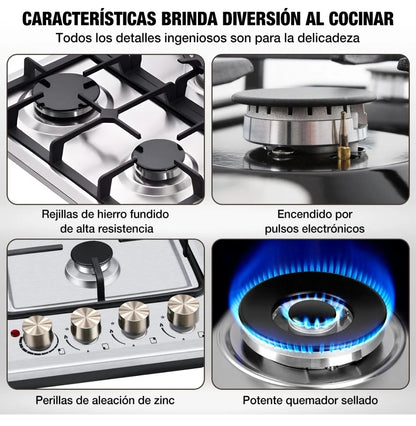 CARACTERÍSTICAS BRINDA DIVERSIÓN AL COCINAR
Todos los detalles ingeniosos son para la delicadeza

Rejillas de hierro fundido de alta resistencia

Encendido por pulsos electrónicos

Perillas de aleación de zinc

Potente quemador sellado