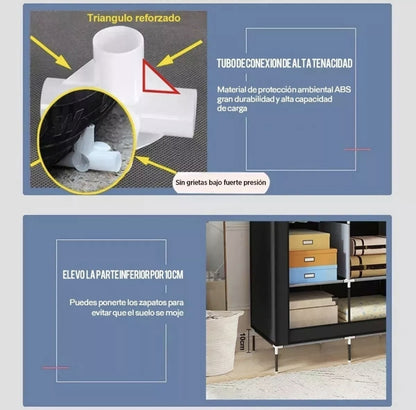 Triangulo reforzado

TUBO DE CONEXION DE ALTA TENACIDAD

Material de protección ambiental ABS gran durabilidad y alta capacidad de carga

Sin grietas bajo fuerte presión

ELEVO LA PARTE INFERIOR POR 10 CM

Puedes ponerte los zapatos para evitar que el suelo se moje

10cm