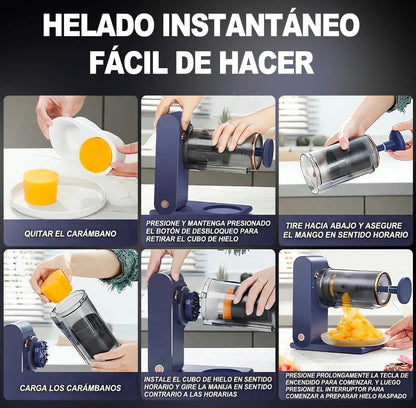 HELADO INSTANTÁNEO FÁCIL DE HACER

QUITAR EL CARÁMBANO

PRESIONE Y MANTENGA PRESIONADO EL BOTÓN DE DESBLOQUEO PARA RETIRAR EL CUBO DE HIELO

TIRE HACIA ABAJO Y ASEGURE EL MANGO EN SENTIDO HORARIO

CARGA LOS CARÁMBANOS

INSTALE EL CUBO DE HIELO EN SENTIDO HORARIO Y GIRE LA MANIJA EN SENTIDO CONTRARIO A LAS HORARIAS

PRESIONE PROLONGAMENTE LA TECLA DE ENCENDIDO PARA COMENZAR, Y LUEGO PRESIONE EL INTERRUPTOR PARA COMENZAR A PREPARAR HIELO RASPADO