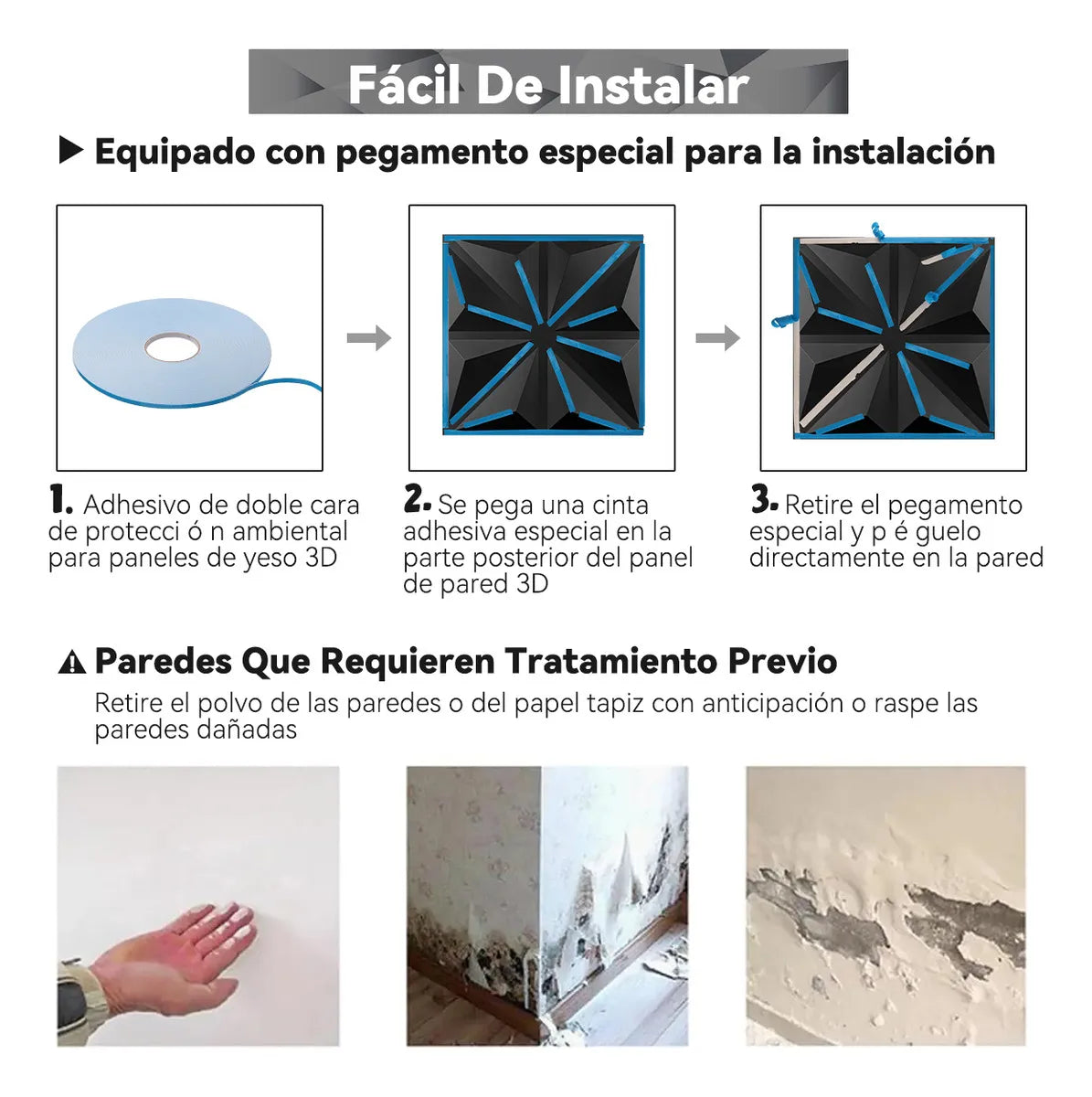 Fácil De Instalar

▶ Equipado con pegamento especial para la instalación

1. Adhesivo de doble cara de protecci ó n ambiental para paneles de yeso 3D

2. Se pega una cinta adhesiva especial en la parte posterior del panel de pared 3D

3. Retire el pegamento especial y p é guelo directamente en la pared

⚠ Paredes Que Requieren Tratamiento Previo

Retire el polvo de las paredes o del papel tapiz con anticipación o raspe las paredes dañadas