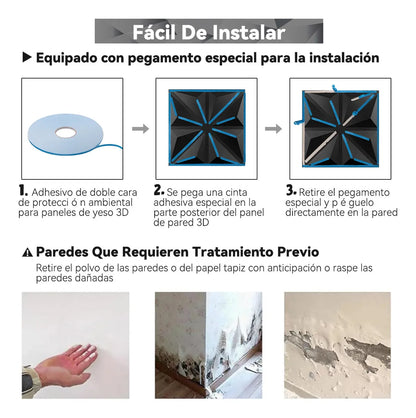 Fácil De Instalar

▶ Equipado con pegamento especial para la instalación

1. Adhesivo de doble cara de protecci ó n ambiental para paneles de yeso 3D

2. Se pega una cinta adhesiva especial en la parte posterior del panel de pared 3D

3. Retire el pegamento especial y p é guelo directamente en la pared

⚠ Paredes Que Requieren Tratamiento Previo

Retire el polvo de las paredes o del papel tapiz con anticipación o raspe las paredes dañadas