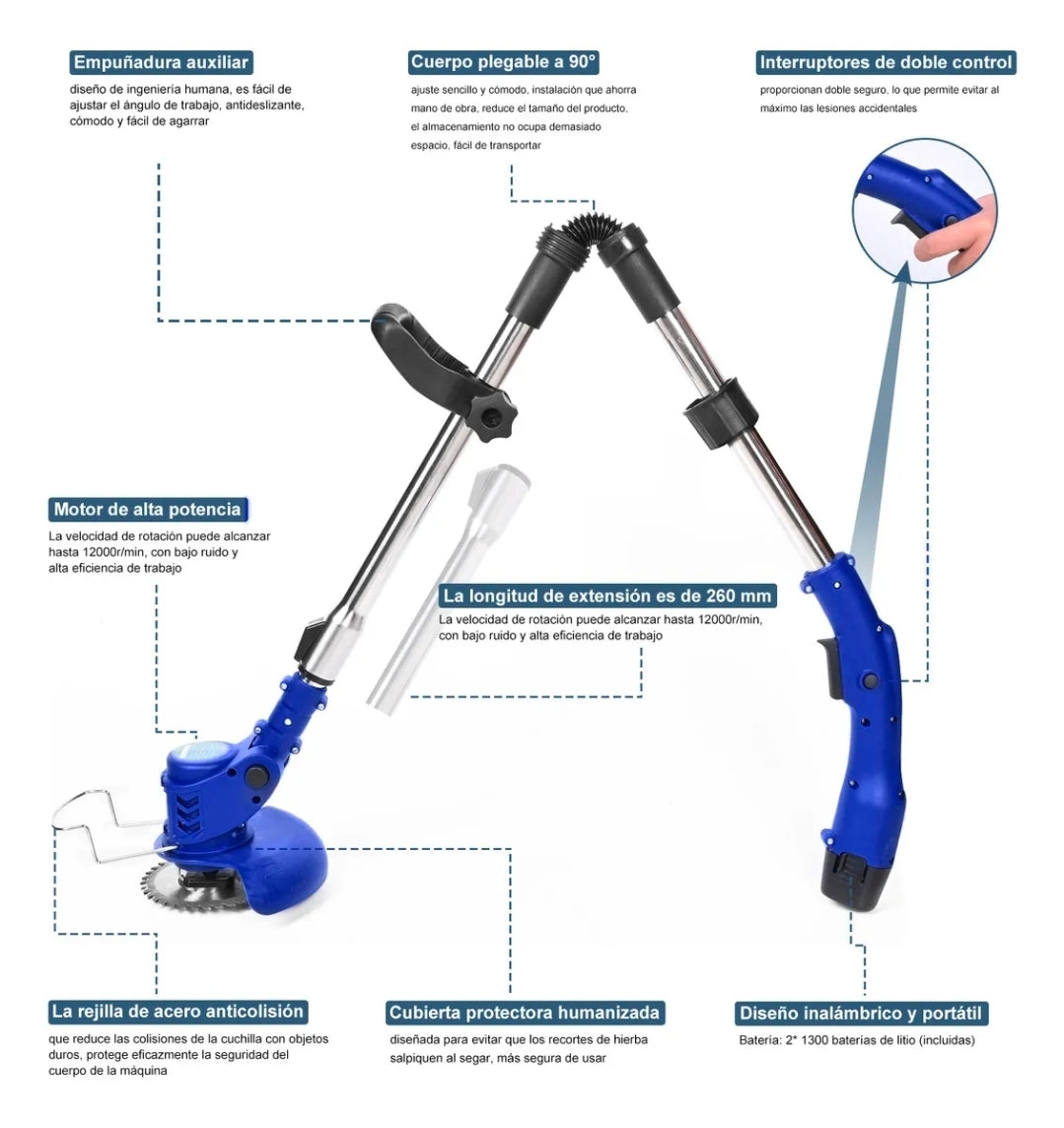 Empuñadura auxiliar
diseño de ingeniería humana, es fácil de ajustar el ángulo de trabajo, antideslizante, cómodo y fácil de agarrar

Cuerpo plegable a 90°
ajuste sencillo y cómodo, instalación que ahorra mano de obra, reduce el tamaño del producto, el almacenamiento no ocupa demasiado espacio, fácil de transportar

Interruptores de doble control
proporcionan doble seguro, lo que permite evitar al máximo las lesiones accidentales

Motor de alta potencia
La velocidad de rotación puede alcanzar hasta 12000r/min, con bajo ruido y alta eficiencia de trabajo

La longitud de extensión es de 260 mm
La velocidad de rotación puede alcanzar hasta 12000r/min, con bajo ruido y alta eficiencia de trabajo

La rejilla de acero anticolisión
que reduce las colisiones de la cuchilla con objetos duros, protege eficazmente la seguridad del cuerpo de la máquina

Cubierta protectora humanizada
diseñada para evitar que los recortes de hierba salpiquen al segar, más segura de usar

Diseño inalámbrico y portátil
Batería: 2* 1300 baterías de litio (incluidas)