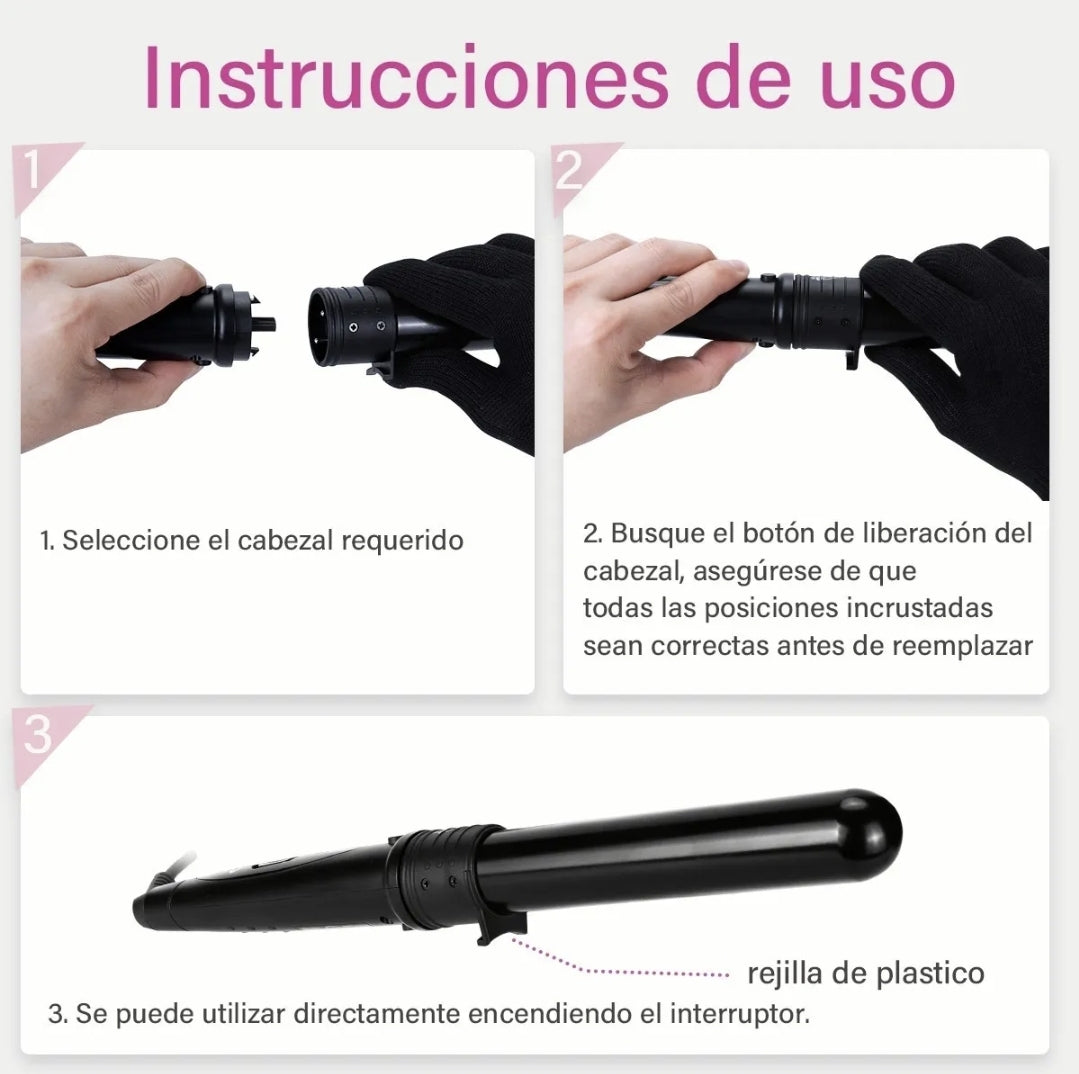 Instrucciones de uso

1

1. Seleccione el cabezal requerido

2

2. Busque el botón de liberación del cabezal, asegúrese de que todas las posiciones incrustadas sean correctas antes de reemplazar

3

rejilla de plastico

3. Se puede utilizar directamente encendiendo el interruptor.