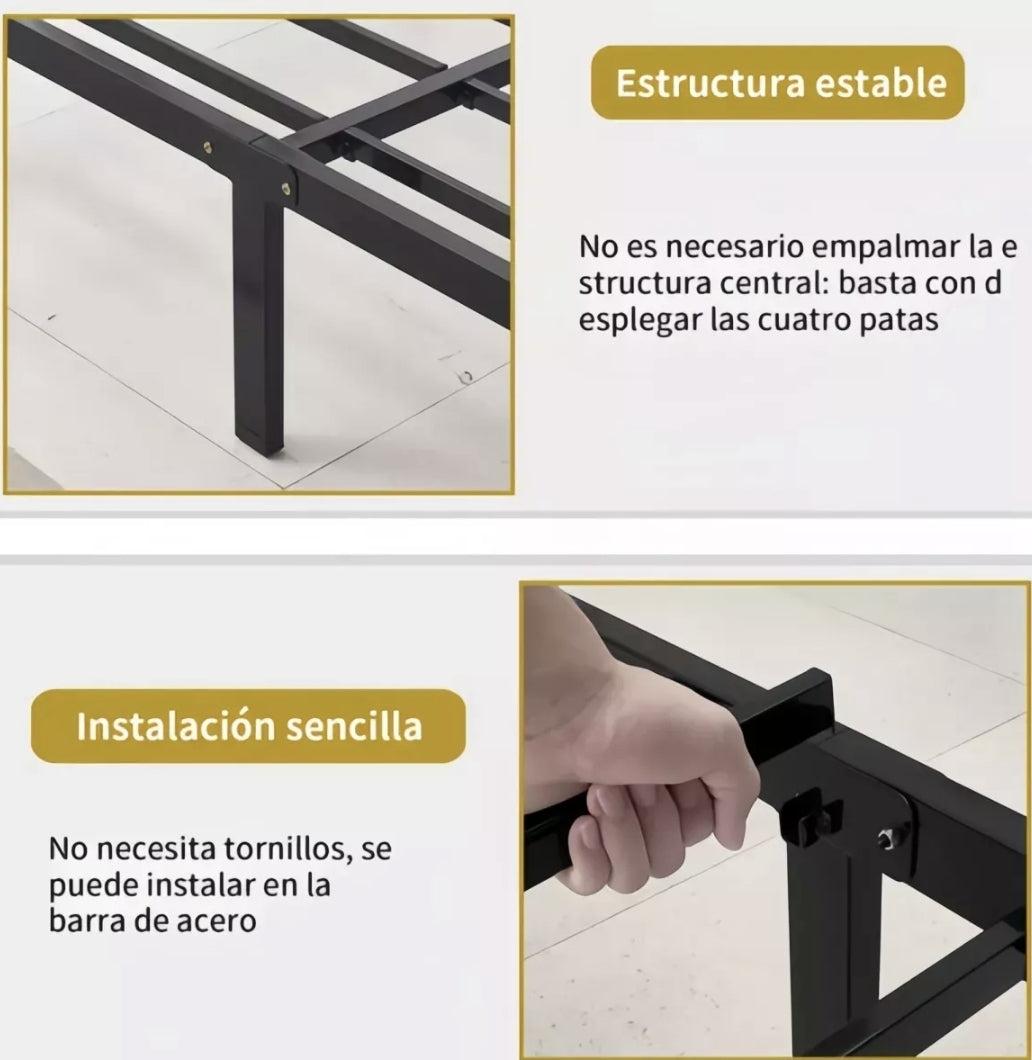 Estructura estable

No es necesario empalmar la e structura central: basta con d esplegar las cuatro patas

Instalación sencilla

No necesita tornillos, se puede instalar en la barra de acero