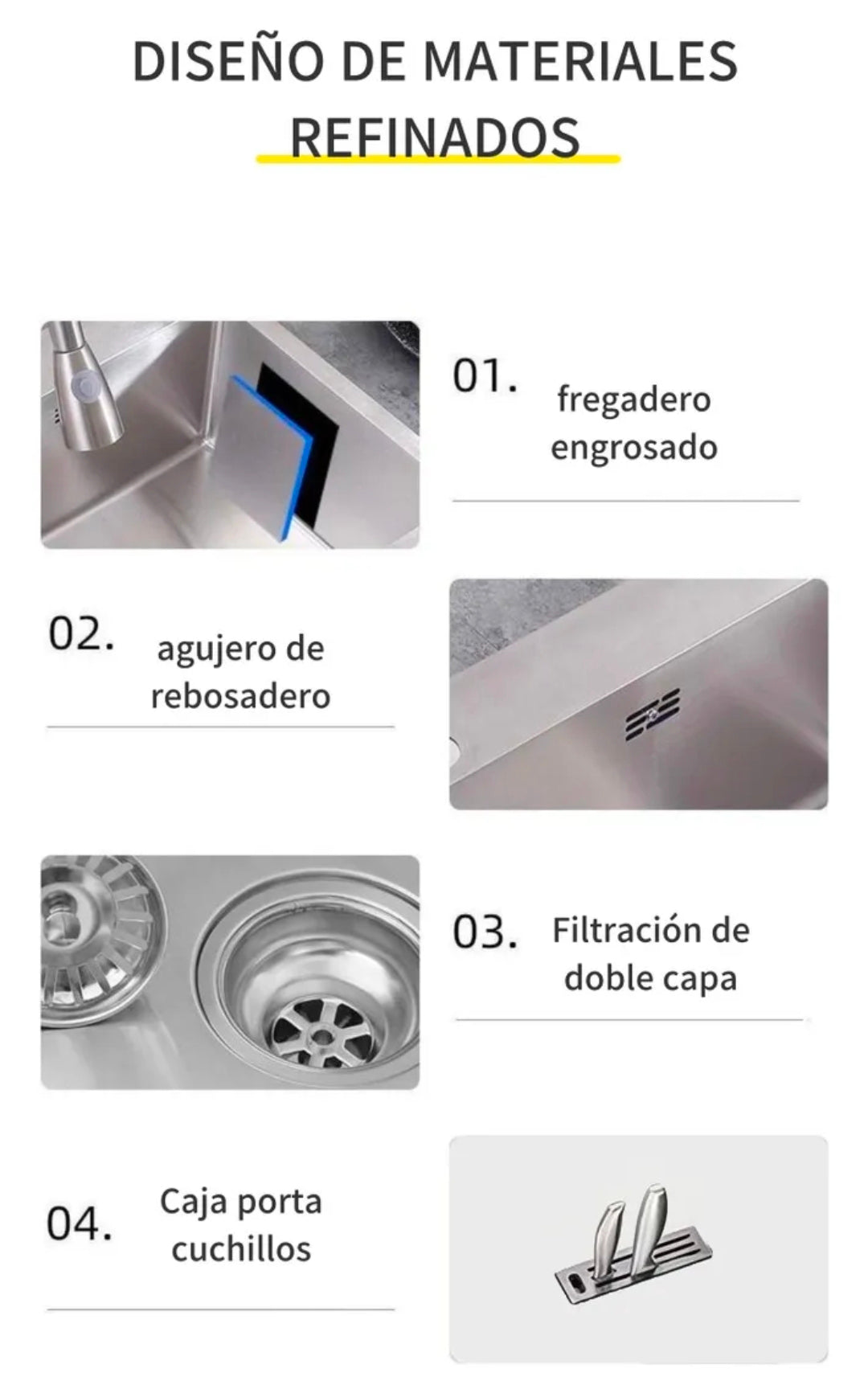 DISEÑO DE MATERIALES REFINADOS

01. fregadero engrosado

02. agujero de rebosadero

03. Filtración de doble capa

04. Caja porta cuchillos